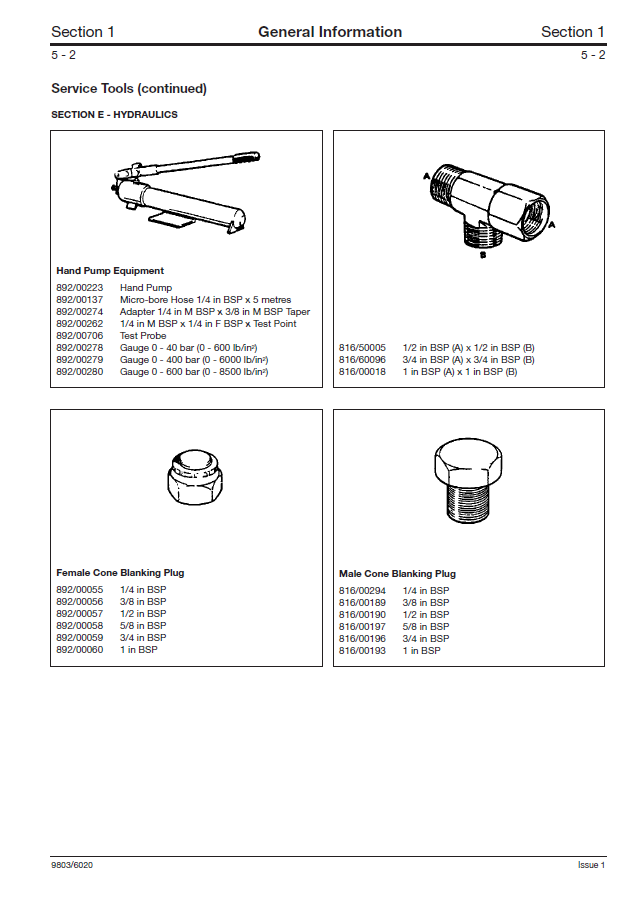 Section 1 General Information Section 1

5 - 2 5 - 2

Service Tools (continued)

SECTION E - HYDRAULICS

Hand Pump Equipment

| | |
|---|---|
| 892/00223 | Hand Pump |
| 892/00137 | Micro-bore Hose 1/4 in BSP x 5 metres |
| 892/00274 | Adapter 1/4 in M BSP x 3/8 in M BSP Taper |
| 892/00262 | 1/4 in M BSP x 1/4 in F BSP x Test Point |
| 892/00706 | Test Probe |
| 892/00278 | Gauge 0 - 40 bar (0 - 600 lb/in²) |
| 892/00279 | Gauge 0 - 400 bar (0 - 6000 lb/in²) |
| 892/00280 | Gauge 0 - 600 bar (0 - 8500 lb/in²) |

A A B

| | |
|---|---|
| 816/50005 | 1/2 in BSP (A) x 1/2 in BSP (B) |
| 816/60096 | 3/4 in BSP (A) x 3/4 in BSP (B) |
| 816/00018 | 1 in BSP (A) x 1 in BSP (B) |

Female Cone Blanking Plug

| | |
|---|---|
| 892/00055 | 1/4 in BSP |
| 892/00056 | 3/8 in BSP |
| 892/00057 | 1/2 in BSP |
| 892/00058 | 5/8 in BSP |
| 892/00059 | 3/4 in BSP |
| 892/00060 | 1 in BSP |

Male Cone Blanking Plug

| | |
|---|---|
| 816/00294 | 1/4 in BSP |
| 816/00189 | 3/8 in BSP |
| 816/00190 | 1/2 in BSP |
| 816/00197 | 5/8 in BSP |
| 816/00196 | 3/4 in BSP |
| 816/00193 | 1 in BSP |

9803/6020 Issue 1