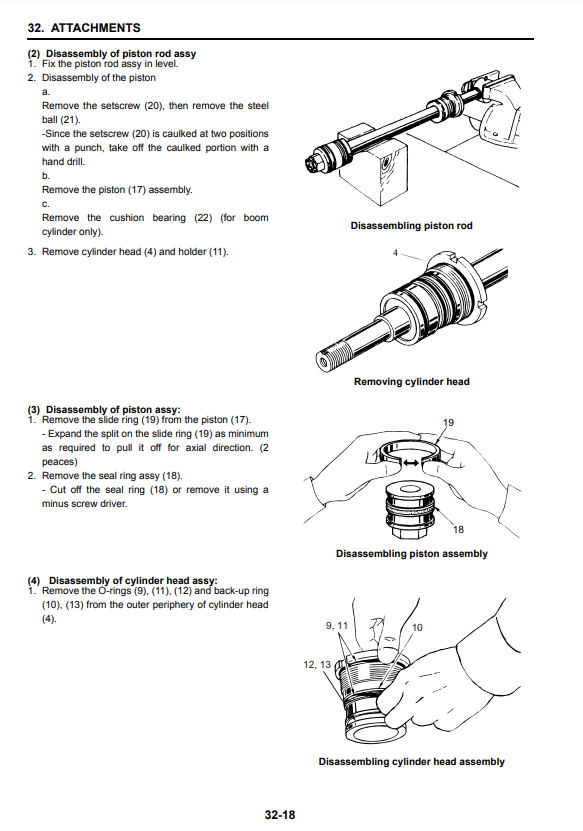 32. ATTACHMENTS

(2) Disassembly of piston rod assy
1. Fix the piston rod assy in level.
2. Disassembly of the piston
a.
Remove the setscrew (20), then remove the steel ball (21).
-Since the setscrew (20) is caulked at two positions with a punch, take off the caulked portion with a hand drill.
b.
Remove the piston (17) assembly.
c.
Remove the cushion bearing (22) (for boom cylinder only).
3. Remove cylinder head (4) and holder (11).

Disassembling piston rod

4

Removing cylinder head

(3) Disassembly of piston assy:
1. Remove the slide ring (19) from the piston (17).
- Expand the split on the slide ring (19) as minimum as required to pull it off for axial direction. (2 peaces)
2. Remove the seal ring assy (18).
- Cut off the seal ring (18) or remove it using a minus screw driver.

19

18

Disassembling piston assembly

(4) Disassembly of cylinder head assy:
1. Remove the O-rings (9), (11), (12) and back-up ring (10), (13) from the outer periphery of cylinder head (4).

9, 11

10

12, 13

Disassembling cylinder head assembly

32-18