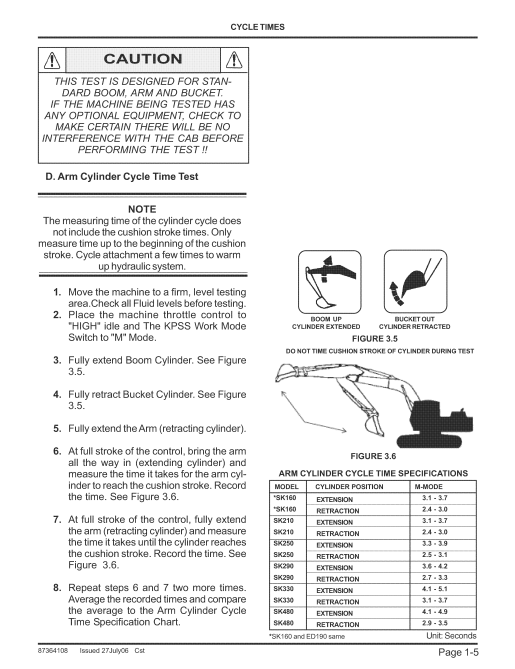 CYCLE TIMES

CAUTION

THIS TEST IS DESIGNED FOR STANDARD BOOM, ARM AND BUCKET. IF THE MACHINE BEING TESTED HAS ANY OPTIONAL EQUIPMENT, CHECK TO MAKE CERTAIN THERE WILL BE NO INTERFERENCE WITH THE CAB BEFORE PERFORMING THE TEST !!

D. Arm Cylinder Cycle Time Test

NOTE
The measuring time of the cylinder cycle does not include the cushion stroke times. Only measure time up to the beginning of the cushion stroke. Cycle attachment a few times to warm up hydraulic system.

1. Move the machine to a firm, level testing area.Check all Fluid levels before testing.
2. Place the machine throttle control to "HIGH" idle and The KPSS Work Mode Switch to "M" Mode.

3. Fully extend Boom Cylinder. See Figure 3.5.

4. Fully retract Bucket Cylinder. See Figure 3.5.

5. Fully extend the Arm (retracting cylinder).

6. At full stroke of the control, bring the arm all the way in (extending cylinder) and measure the time it takes for the arm cylinder to reach the cushion stroke. Record the time. See Figure 3.6.

7. At full stroke of the control, fully extend the arm (retracting cylinder) and measure the time it takes until the cylinder reaches the cushion stroke. Record the time. See Figure 3.6.

8. Repeat steps 6 and 7 two more times. Average the recorded times and compare the average to the Arm Cylinder Cycle Time Specification Chart.

BOOM UP CYLINDER EXTENDED
BUCKET OUT CYLINDER RETRACTED
FIGURE 3.5
DO NOT TIME CUSHION STROKE OF CYLINDER DURING TEST

FIGURE 3.6

ARM CYLINDER CYCLE TIME SPECIFICATIONS

| MODEL | CYLINDER POSITION | M-MODE |
|---|---|---|
| *SK160 | EXTENSION | 3.1 - 3.7 |
| *SK160 | RETRACTION | 2.4 - 3.0 |
| SK210 | EXTENSION | 3.1 - 3.7 |
| SK210 | RETRACTION | 2.4 - 3.0 |
| SK250 | EXTENSION | 3.3 - 3.9 |
| SK250 | RETRACTION | 2.5 - 3.1 |
| SK290 | EXTENSION | 3.6 - 4.2 |
| SK290 | RETRACTION | 2.7 - 3.3 |
| SK330 | EXTENSION | 4.1 - 5.1 |
| SK330 | RETRACTION | 3.1 - 3.7 |
| SK480 | EXTENSION | 4.1 - 4.9 |
| SK480 | RETRACTION | 2.9 - 3.5 |

*SK160 and ED190 same
Unit: Seconds

87364108 Issued 27July06 Cst
Page 1-5