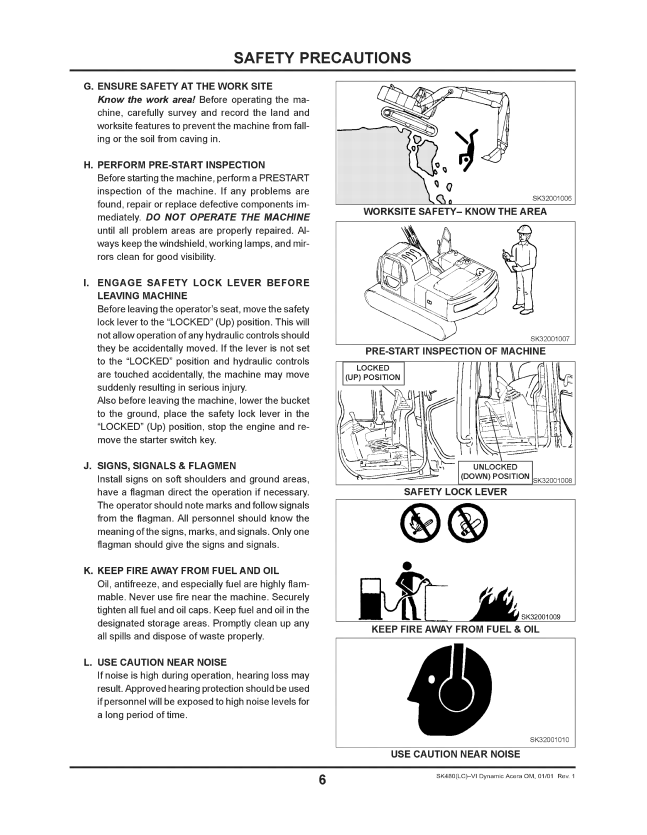 SAFETY PRECAUTIONS

G. ENSURE SAFETY AT THE WORK SITE
Know the work area! Before operating the machine, carefully survey and record the land and worksite features to prevent the machine from falling or the soil from caving in.

H. PERFORM PRE-START INSPECTION
Before starting the machine, perform a PRESTART inspection of the machine. If any problems are found, repair or replace defective components immediately. DO NOT OPERATE THE MACHINE until all problem areas are properly repaired. Always keep the windshield, working lamps, and mirrors clean for good visibility.

I. ENGAGE SAFETY LOCK LEVER BEFORE LEAVING MACHINE
Before leaving the operator's seat, move the safety lock lever to the "LOCKED" (Up) position. This will not allow operation of any hydraulic controls should they be accidentally moved. If the lever is not set to the "LOCKED" position and hydraulic controls are touched accidentally, the machine may move suddenly resulting in serious injury.
Also before leaving the machine, lower the bucket to the ground, place the safety lock lever in the "LOCKED" (Up) position, stop the engine and remove the starter switch key.

J. SIGNS, SIGNALS & FLAGMEN
Install signs on soft shoulders and ground areas, have a flagman direct the operation if necessary. The operator should note marks and follow signals from the flagman. All personnel should know the meaning of the signs, marks, and signals. Only one flagman should give the signs and signals.

K. KEEP FIRE AWAY FROM FUEL AND OIL
Oil, antifreeze, and especially fuel are highly flammable. Never use fire near the machine. Securely tighten all fuel and oil caps. Keep fuel and oil in the designated storage areas. Promptly clean up any all spills and dispose of waste properly.

L. USE CAUTION NEAR NOISE
If noise is high during operation, hearing loss may result. Approved hearing protection should be used if personnel will be exposed to high noise levels for a long period of time.

SK32001006
WORKSITE SAFETY– KNOW THE AREA

SK32001007
PRE-START INSPECTION OF MACHINE

LOCKED (UP) POSITION
UNLOCKED (DOWN) POSITION
SK32001008
SAFETY LOCK LEVER

SK32001009
KEEP FIRE AWAY FROM FUEL & OIL

SK32001010
USE CAUTION NEAR NOISE

6

SK480(LC)–VI Dynamic Acera OM, 01/01 Rev. 1