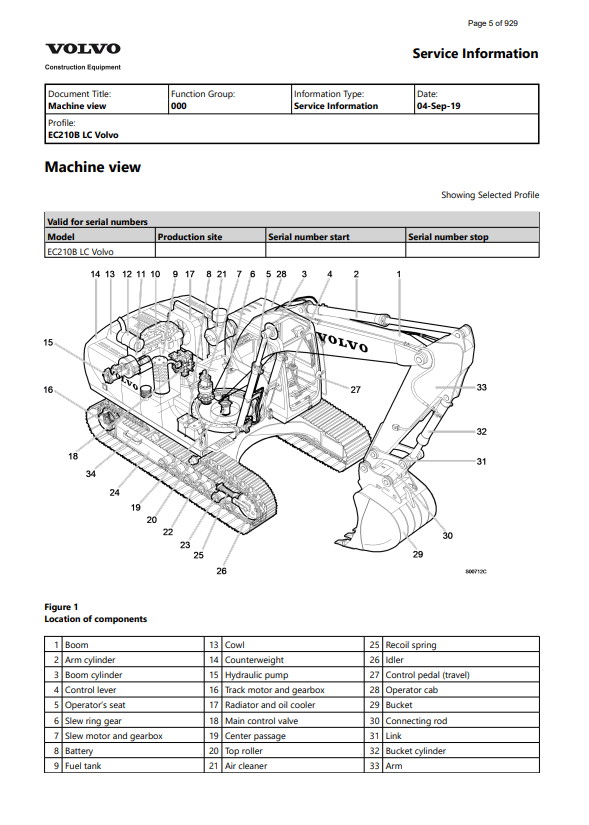 Page 5 of 929

VOLVO
Construction Equipment

Service Information

| Document Title: Machine view | Function Group: 000 | Information Type: Service Information | Date: 04-Sep-19 |
|---|---|---|---|
| Profile: EC210B LC Volvo | | | |

Machine view

Showing Selected Profile

| Valid for serial numbers | | | |
|---|---|---|---|
| Model | Production site | Serial number start | Serial number stop |
| EC210B LC Volvo | | | |

14 13 12 11 10 9 17 8 21 7 6 5 28 3 4 2 1
15
16
18
34
24
19
20
22
23
25
26
27
33
32
31
30
29
VOLVO
VOLVO
S00712C

Figure 1
Location of components

| 1 | Boom | 13 | Cowl | 25 | Recoil spring |
|---|---|---|---|---|---|
| 2 | Arm cylinder | 14 | Counterweight | 26 | Idler |
| 3 | Boom cylinder | 15 | Hydraulic pump | 27 | Control pedal (travel) |
| 4 | Control lever | 16 | Track motor and gearbox | 28 | Operator cab |
| 5 | Operator's seat | 17 | Radiator and oil cooler | 29 | Bucket |
| 6 | Slew ring gear | 18 | Main control valve | 30 | Connecting rod |
| 7 | Slew motor and gearbox | 19 | Center passage | 31 | Link |
| 8 | Battery | 20 | Top roller | 32 | Bucket cylinder |
| 9 | Fuel tank | 21 | Air cleaner | 33 | Arm |