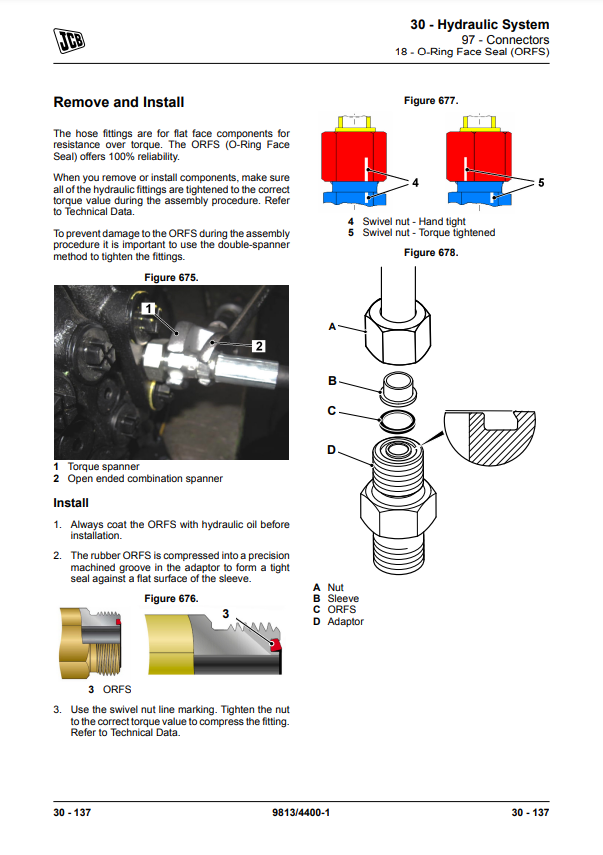 JCB

30 - Hydraulic System
97 - Connectors
18 - O-Ring Face Seal (ORFS)

Remove and Install

The hose fittings are for flat face components for resistance over torque. The ORFS (O-Ring Face Seal) offers 100% reliability.

When you remove or install components, make sure all of the hydraulic fittings are tightened to the correct torque value during the assembly procedure. Refer to Technical Data.

To prevent damage to the ORFS during the assembly procedure it is important to use the double-spanner method to tighten the fittings.

Figure 675.

1
2

1 Torque spanner
2 Open ended combination spanner

Install

1. Always coat the ORFS with hydraulic oil before installation.

2. The rubber ORFS is compressed into a precision machined groove in the adaptor to form a tight seal against a flat surface of the sleeve.

Figure 676.

3

3 ORFS

3. Use the swivel nut line marking. Tighten the nut to the correct torque value to compress the fitting. Refer to Technical Data.

Figure 677.

4
5

4 Swivel nut - Hand tight
5 Swivel nut - Torque tightened

Figure 678.

A
B
C
D

A Nut
B Sleeve
C ORFS
D Adaptor

30 - 137
9813/4400-1
30 - 137