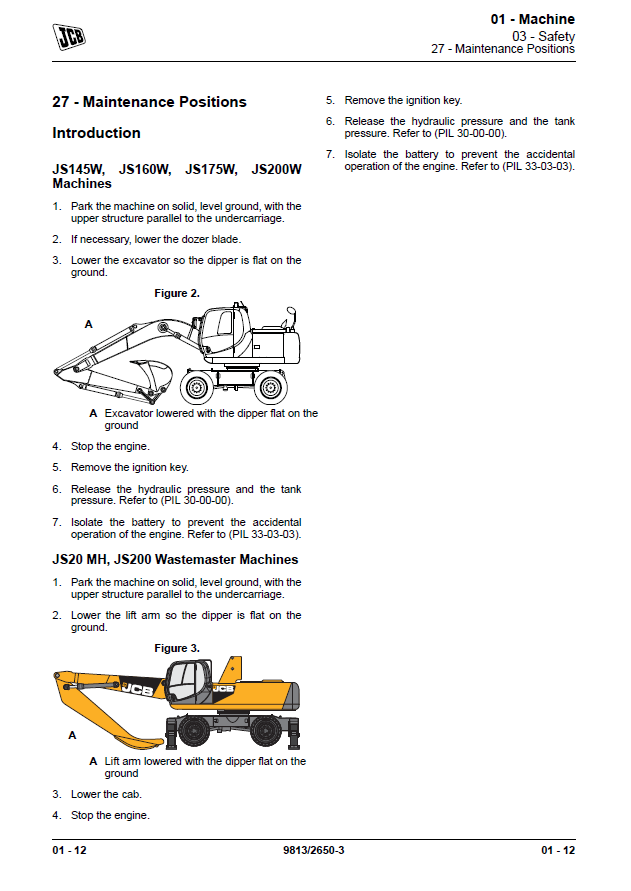 JCB

01 - Machine
03 - Safety
27 - Maintenance Positions

27 - Maintenance Positions

Introduction

JS145W, JS160W, JS175W, JS200W Machines

1. Park the machine on solid, level ground, with the upper structure parallel to the undercarriage.

2. If necessary, lower the dozer blade.

3. Lower the excavator so the dipper is flat on the ground.

Figure 2.

A

A Excavator lowered with the dipper flat on the ground

4. Stop the engine.

5. Remove the ignition key.

6. Release the hydraulic pressure and the tank pressure. Refer to (PIL 30-00-00).

7. Isolate the battery to prevent the accidental operation of the engine. Refer to (PIL 33-03-03).

JS20 MH, JS200 Wastemaster Machines

1. Park the machine on solid, level ground, with the upper structure parallel to the undercarriage.

2. Lower the lift arm so the dipper is flat on the ground.

Figure 3.

JCB

JCB

A

A Lift arm lowered with the dipper flat on the ground

3. Lower the cab.

4. Stop the engine.

5. Remove the ignition key.

6. Release the hydraulic pressure and the tank pressure. Refer to (PIL 30-00-00).

7. Isolate the battery to prevent the accidental operation of the engine. Refer to (PIL 33-03-03).

01 - 12 9813/2650-3 01 - 12