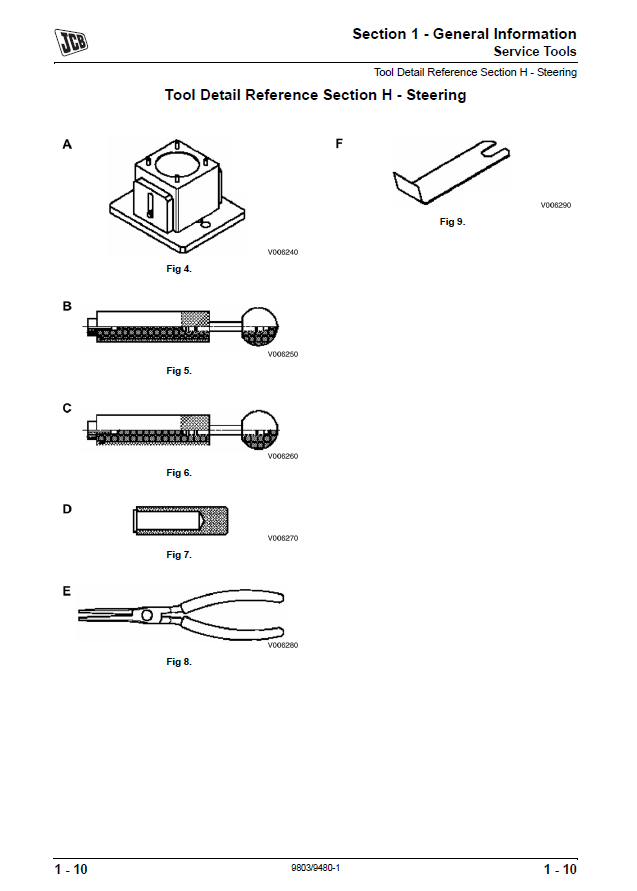 JCB

Section 1 - General Information
Service Tools

Tool Detail Reference Section H - Steering

Tool Detail Reference Section H - Steering

A

V006240

Fig 4.

B

V006250

Fig 5.

C

V006260

Fig 6.

D

V006270

Fig 7.

E

V006280

Fig 8.

F

V006290

Fig 9.

1 - 10 9803/9480-1 1 - 10