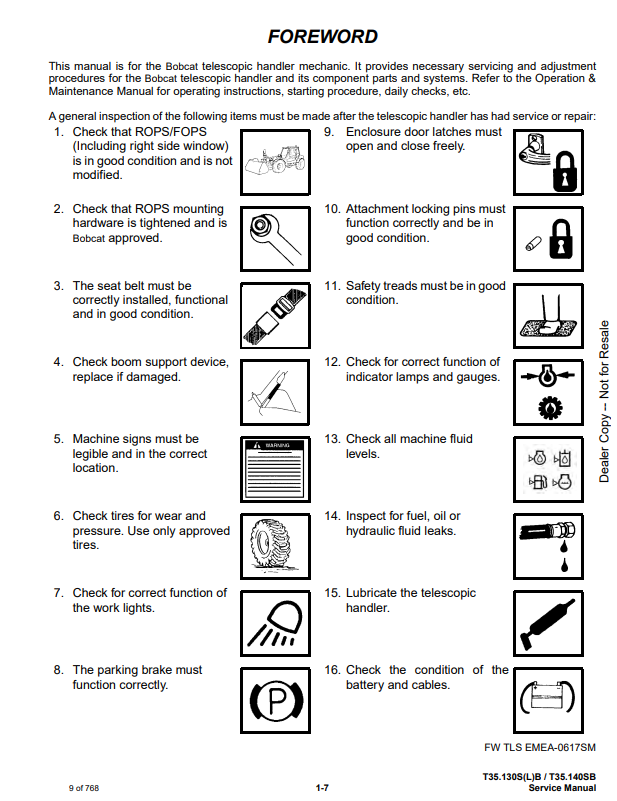 FOREWORD

This manual is for the Bobcat telescopic handler mechanic. It provides necessary servicing and adjustment procedures for the Bobcat telescopic handler and its component parts and systems. Refer to the Operation & Maintenance Manual for operating instructions, starting procedure, daily checks, etc.

A general inspection of the following items must be made after the telescopic handler has had service or repair:

1. Check that ROPS/FOPS (Including right side window) is in good condition and is not modified.

2. Check that ROPS mounting hardware is tightened and is Bobcat approved.

3. The seat belt must be correctly installed, functional and in good condition.

4. Check boom support device, replace if damaged.

5. Machine signs must be legible and in the correct location.

WARNING

6. Check tires for wear and pressure. Use only approved tires.

7. Check for correct function of the work lights.

8. The parking brake must function correctly.

P

9. Enclosure door latches must open and close freely.

10. Attachment locking pins must function correctly and be in good condition.

11. Safety treads must be in good condition.

12. Check for correct function of indicator lamps and gauges.

13. Check all machine fluid levels.

14. Inspect for fuel, oil or hydraulic fluid leaks.

15. Lubricate the telescopic handler.

16. Check the condition of the battery and cables.

Dealer Copy -- Not for Resale

FW TLS EMEA-0617SM

9 of 768

1-7

T35.130S(L)B / T35.140SB
Service Manual