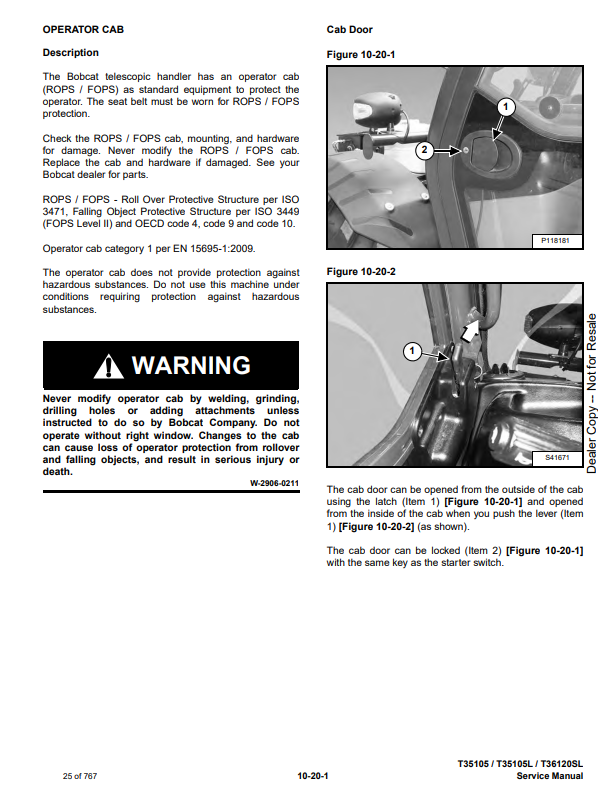 OPERATOR CAB

Description

The Bobcat telescopic handler has an operator cab (ROPS / FOPS) as standard equipment to protect the operator. The seat belt must be worn for ROPS / FOPS protection.

Check the ROPS / FOPS cab, mounting, and hardware for damage. Never modify the ROPS / FOPS cab. Replace the cab and hardware if damaged. See your Bobcat dealer for parts.

ROPS / FOPS - Roll Over Protective Structure per ISO 3471, Falling Object Protective Structure per ISO 3449 (FOPS Level II) and OECD code 4, code 9 and code 10.

Operator cab category 1 per EN 15695-1:2009.

The operator cab does not provide protection against hazardous substances. Do not use this machine under conditions requiring protection against hazardous substances.

WARNING

Never modify operator cab by welding, grinding, drilling holes or adding attachments unless instructed to do so by Bobcat Company. Do not operate without right window. Changes to the cab can cause loss of operator protection from rollover and falling objects, and result in serious injury or death.

W-2906-0211

Cab Door

Figure 10-20-1

1
2
P118181

Figure 10-20-2

1
S41671

The cab door can be opened from the outside of the cab using the latch (Item 1) [Figure 10-20-1] and opened from the inside of the cab when you push the lever (Item 1) [Figure 10-20-2] (as shown).

The cab door can be locked (Item 2) [Figure 10-20-1] with the same key as the starter switch.

Dealer Copy -- Not for Resale

25 of 767

10-20-1

T35105 / T35105L / T36120SL
Service Manual