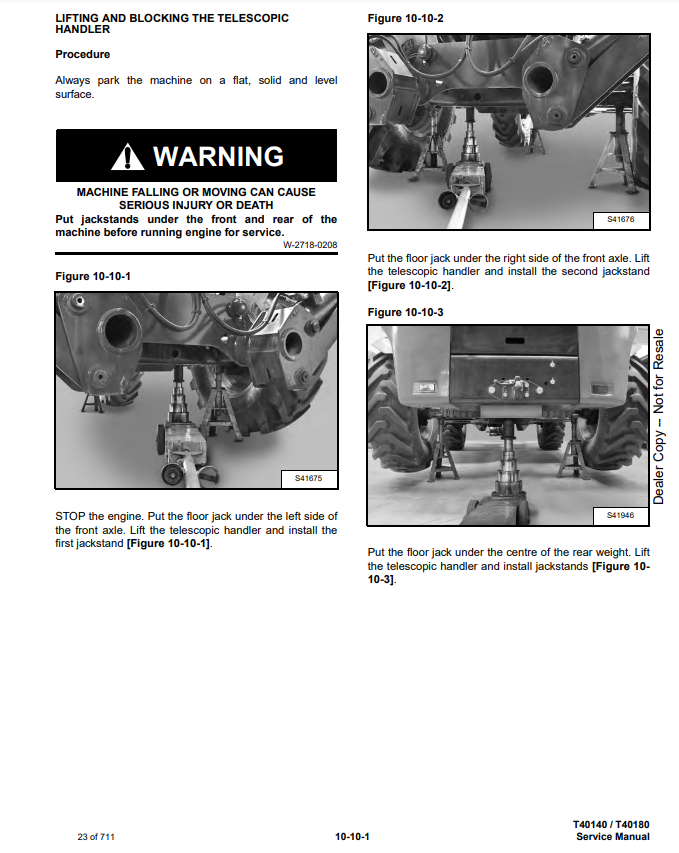 LIFTING AND BLOCKING THE TELESCOPIC HANDLER

Procedure

Always park the machine on a flat, solid and level surface.

WARNING

MACHINE FALLING OR MOVING CAN CAUSE SERIOUS INJURY OR DEATH
Put jackstands under the front and rear of the machine before running engine for service.
W-2718-0208

Figure 10-10-1

S41675

STOP the engine. Put the floor jack under the left side of the front axle. Lift the telescopic handler and install the first jackstand [Figure 10-10-1].

Figure 10-10-2

S41676

Put the floor jack under the right side of the front axle. Lift the telescopic handler and install the second jackstand [Figure 10-10-2].

Figure 10-10-3

S41946

Put the floor jack under the centre of the rear weight. Lift the telescopic handler and install jackstands [Figure 10-10-3].

Dealer Copy – Not for Resale

23 of 711

10-10-1

T40140 / T40180
Service Manual