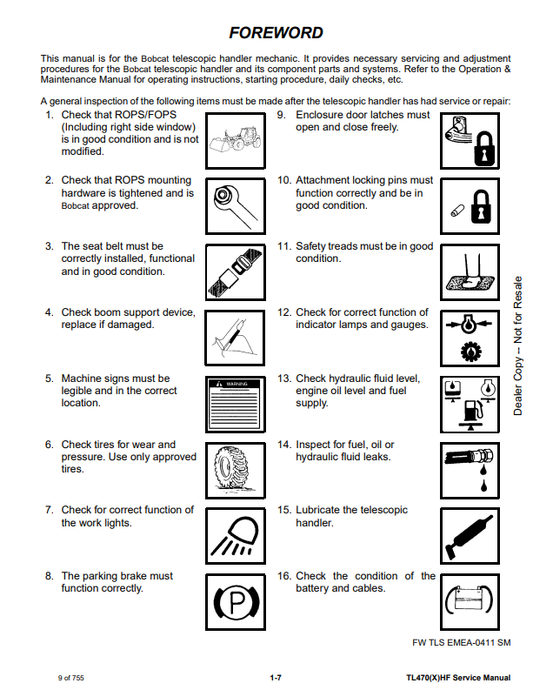 FOREWORD

This manual is for the Bobcat telescopic handler mechanic. It provides necessary servicing and adjustment procedures for the Bobcat telescopic handler and its component parts and systems. Refer to the Operation & Maintenance Manual for operating instructions, starting procedure, daily checks, etc.

A general inspection of the following items must be made after the telescopic handler has had service or repair:

1. Check that ROPS/FOPS (Including right side window) is in good condition and is not modified.

2. Check that ROPS mounting hardware is tightened and is Bobcat approved.

3. The seat belt must be correctly installed, functional and in good condition.

4. Check boom support device, replace if damaged.

5. Machine signs must be legible and in the correct location.

WARNING

6. Check tires for wear and pressure. Use only approved tires.

7. Check for correct function of the work lights.

8. The parking brake must function correctly.

P

9. Enclosure door latches must open and close freely.

10. Attachment locking pins must function correctly and be in good condition.

11. Safety treads must be in good condition.

12. Check for correct function of indicator lamps and gauges.

13. Check hydraulic fluid level, engine oil level and fuel supply.

14. Inspect for fuel, oil or hydraulic fluid leaks.

15. Lubricate the telescopic handler.

16. Check the condition of the battery and cables.

Dealer Copy -- Not for Resale

FW TLS EMEA-0411 SM

9 of 755

1-7

TL470(X)HF Service Manual