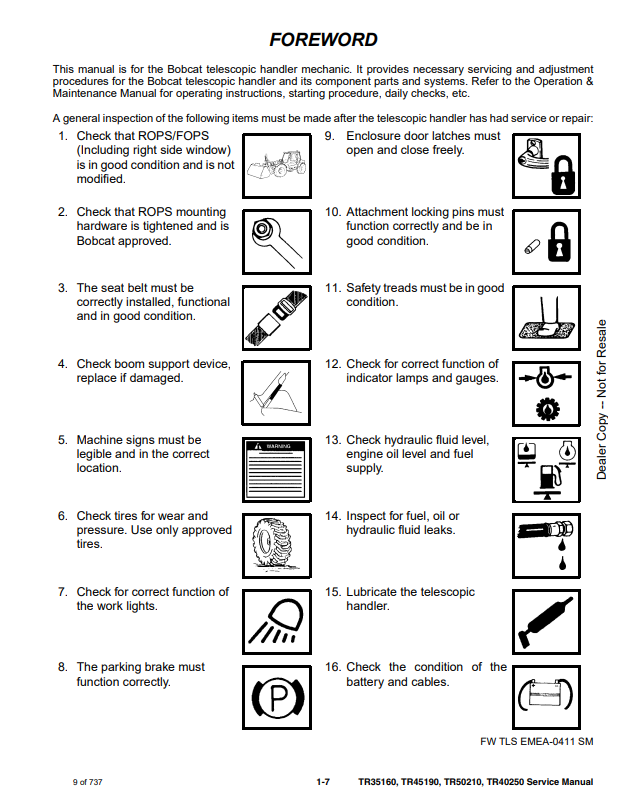 FOREWORD

This manual is for the Bobcat telescopic handler mechanic. It provides necessary servicing and adjustment procedures for the Bobcat telescopic handler and its component parts and systems. Refer to the Operation & Maintenance Manual for operating instructions, starting procedure, daily checks, etc.

A general inspection of the following items must be made after the telescopic handler has had service or repair:

1. Check that ROPS/FOPS (Including right side window) is in good condition and is not modified.

2. Check that ROPS mounting hardware is tightened and is Bobcat approved.

3. The seat belt must be correctly installed, functional and in good condition.

4. Check boom support device, replace if damaged.

5. Machine signs must be legible and in the correct location.

WARNING

6. Check tires for wear and pressure. Use only approved tires.

7. Check for correct function of the work lights.

8. The parking brake must function correctly.

P

9. Enclosure door latches must open and close freely.

10. Attachment locking pins must function correctly and be in good condition.

11. Safety treads must be in good condition.

12. Check for correct function of indicator lamps and gauges.

13. Check hydraulic fluid level, engine oil level and fuel supply.

14. Inspect for fuel, oil or hydraulic fluid leaks.

15. Lubricate the telescopic handler.

16. Check the condition of the battery and cables.

Dealer Copy -- Not for Resale

FW TLS EMEA-0411 SM

9 of 737

1-7

TR35160, TR45190, TR50210, TR40250 Service Manual