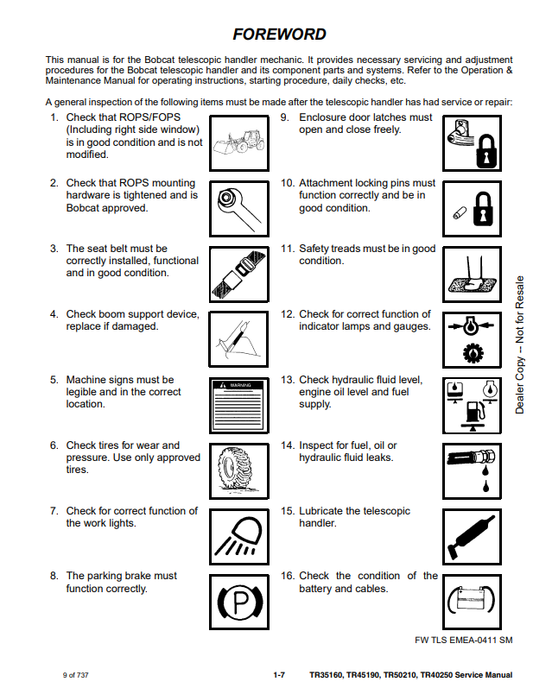 FOREWORD

This manual is for the Bobcat telescopic handler mechanic. It provides necessary servicing and adjustment procedures for the Bobcat telescopic handler and its component parts and systems. Refer to the Operation & Maintenance Manual for operating instructions, starting procedure, daily checks, etc.

A general inspection of the following items must be made after the telescopic handler has had service or repair:

1. Check that ROPS/FOPS (Including right side window) is in good condition and is not modified.

2. Check that ROPS mounting hardware is tightened and is Bobcat approved.

3. The seat belt must be correctly installed, functional and in good condition.

4. Check boom support device, replace if damaged.

5. Machine signs must be legible and in the correct location.

WARNING

6. Check tires for wear and pressure. Use only approved tires.

7. Check for correct function of the work lights.

8. The parking brake must function correctly.

P

9. Enclosure door latches must open and close freely.

10. Attachment locking pins must function correctly and be in good condition.

11. Safety treads must be in good condition.

12. Check for correct function of indicator lamps and gauges.

13. Check hydraulic fluid level, engine oil level and fuel supply.

14. Inspect for fuel, oil or hydraulic fluid leaks.

15. Lubricate the telescopic handler.

16. Check the condition of the battery and cables.

Dealer Copy -- Not for Resale

FW TLS EMEA-0411 SM

9 of 737

1-7

TR35160, TR45190, TR50210, TR40250 Service Manual