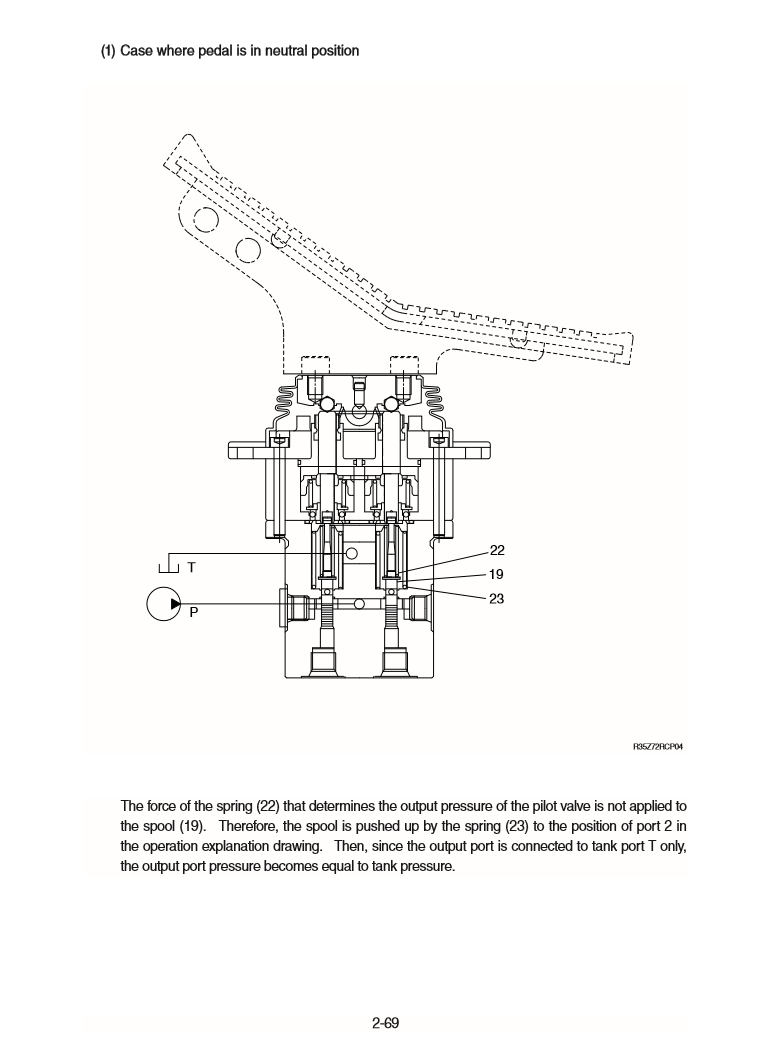 (1) Case where pedal is in neutral position

T

P

22

19

23

R35Z72RCP04

The force of the spring (22) that determines the output pressure of the pilot valve is not applied to the spool (19). Therefore, the spool is pushed up by the spring (23) to the position of port 2 in the operation explanation drawing. Then, since the output port is connected to tank port T only, the output port pressure becomes equal to tank pressure.

2-69