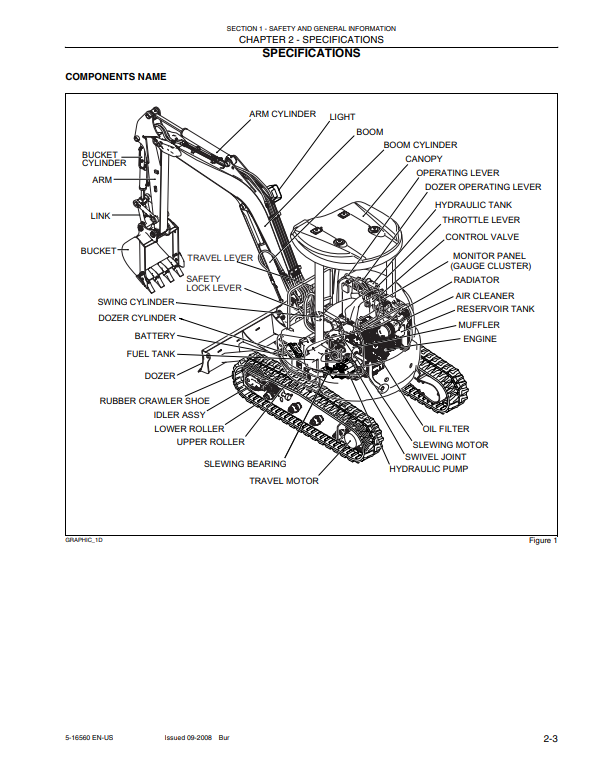 SECTION 1 - SAFETY AND GENERAL INFORMATION
CHAPTER 2 - SPECIFICATIONS
SPECIFICATIONS

COMPONENTS NAME

ARM CYLINDER
LIGHT
BOOM
BOOM CYLINDER
CANOPY
OPERATING LEVER
DOZER OPERATING LEVER
HYDRAULIC TANK
THROTTLE LEVER
CONTROL VALVE
MONITOR PANEL (GAUGE CLUSTER)
RADIATOR
AIR CLEANER
RESERVOIR TANK
MUFFLER
ENGINE
BUCKET CYLINDER
ARM
LINK
BUCKET
TRAVEL LEVER
SAFETY LOCK LEVER
SWING CYLINDER
DOZER CYLINDER
BATTERY
FUEL TANK
DOZER
RUBBER CRAWLER SHOE
IDLER ASSY
LOWER ROLLER
UPPER ROLLER
SLEWING BEARING
TRAVEL MOTOR
OIL FILTER
SLEWING MOTOR
SWIVEL JOINT
HYDRAULIC PUMP

GRAPHIC_1D
Figure 1

5-16560 EN-US
Issued 09-2008 Bur
2-3