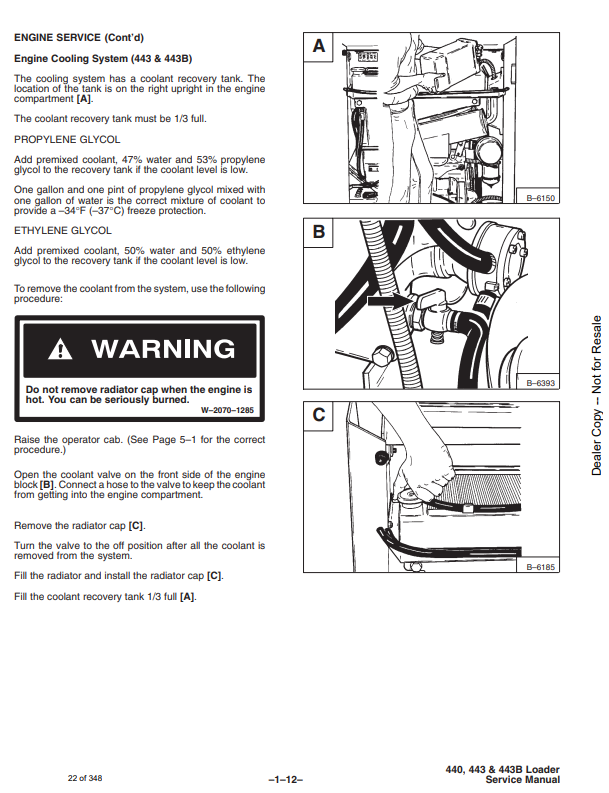 ENGINE SERVICE (Cont'd)

Engine Cooling System (443 & 443B)

The cooling system has a coolant recovery tank. The location of the tank is on the right upright in the engine compartment [A].

The coolant recovery tank must be 1/3 full.

PROPYLENE GLYCOL

Add premixed coolant, 47% water and 53% propylene glycol to the recovery tank if the coolant level is low.

One gallon and one pint of propylene glycol mixed with one gallon of water is the correct mixture of coolant to provide a –34°F (–37°C) freeze protection.

ETHYLENE GLYCOL

Add premixed coolant, 50% water and 50% ethylene glycol to the recovery tank if the coolant level is low.

To remove the coolant from the system, use the following procedure:

WARNING

Do not remove radiator cap when the engine is hot. You can be seriously burned.

W–2070–1285

Raise the operator cab. (See Page 5–1 for the correct procedure.)

Open the coolant valve on the front side of the engine block [B]. Connect a hose to the valve to keep the coolant from getting into the engine compartment.

Remove the radiator cap [C].

Turn the valve to the off position after all the coolant is removed from the system.

Fill the radiator and install the radiator cap [C].

Fill the coolant recovery tank 1/3 full [A].

A

B–6150

B

B–6393

C

B–6185

Dealer Copy -- Not for Resale

22 of 348

–1–12–

440, 443 & 443B Loader
Service Manual