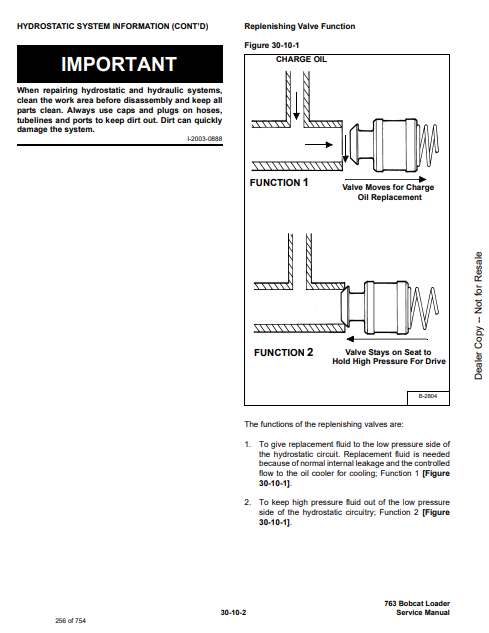 HYDROSTATIC SYSTEM INFORMATION (CONT'D)

IMPORTANT

When repairing hydrostatic and hydraulic systems, clean the work area before disassembly and keep all parts clean. Always use caps and plugs on hoses, tubelines and ports to keep dirt out. Dirt can quickly damage the system.

I-2003-0888

Replenishing Valve Function

Figure 30-10-1

CHARGE OIL

FUNCTION 1

Valve Moves for Charge Oil Replacement

FUNCTION 2

Valve Stays on Seat to Hold High Pressure For Drive

B-2804

The functions of the replenishing valves are:

1. To give replacement fluid to the low pressure side of the hydrostatic circuit. Replacement fluid is needed because of normal internal leakage and the controlled flow to the oil cooler for cooling; Function 1 [Figure 30-10-1].

2. To keep high pressure fluid out of the low pressure side of the hydrostatic circuitry; Function 2 [Figure 30-10-1].

Dealer Copy -- Not for Resale

256 of 754

30-10-2

763 Bobcat Loader
Service Manual