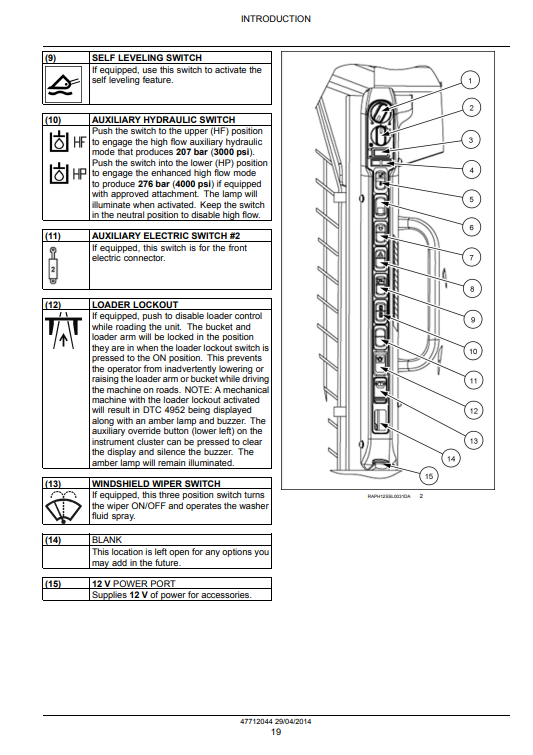 INTRODUCTION

| (9) | SELF LEVELING SWITCH |
|---|---|
| | If equipped, use this switch to activate the self leveling feature. |

| (10) | AUXILIARY HYDRAULIC SWITCH |
|---|---|
| HF HP | Push the switch to the upper (HF) position to engage the high flow auxiliary hydraulic mode that produces 207 bar (3000 psi). Push the switch into the lower (HP) position to engage the enhanced high flow mode to produce 276 bar (4000 psi) if equipped with approved attachment. The lamp will illuminate when activated. Keep the switch in the neutral position to disable high flow. |

| (11) | AUXILIARY ELECTRIC SWITCH #2 |
|---|---|
| 2 | If equipped, this switch is for the front electric connector. |

| (12) | LOADER LOCKOUT |
|---|---|
| | If equipped, push to disable loader control while roading the unit. The bucket and loader arm will be locked in the position they are in when the loader lockout switch is pressed to the ON position. This prevents the operator from inadvertently lowering or raising the loader arm or bucket while driving the machine on roads. NOTE: A mechanical machine with the loader lockout activated will result in DTC 4952 being displayed along with an amber lamp and buzzer. The auxiliary override button (lower left) on the instrument cluster can be pressed to clear the display and silence the buzzer. The amber lamp will remain illuminated. |

| (13) | WINDSHIELD WIPER SWITCH |
|---|---|
| | If equipped, this three position switch turns the wiper ON/OFF and operates the washer fluid spray. |

| (14) | BLANK |
|---|---|
| | This location is left open for any options you may add in the future. |

| (15) | 12 V POWER PORT |
|---|---|
| | Supplies 12 V of power for accessories. |

1 2 3 4 5 6 7 8 9 10 11 12 13 14 15

RAPH12SSL0031DA 2

47712044 29/04/2014
19