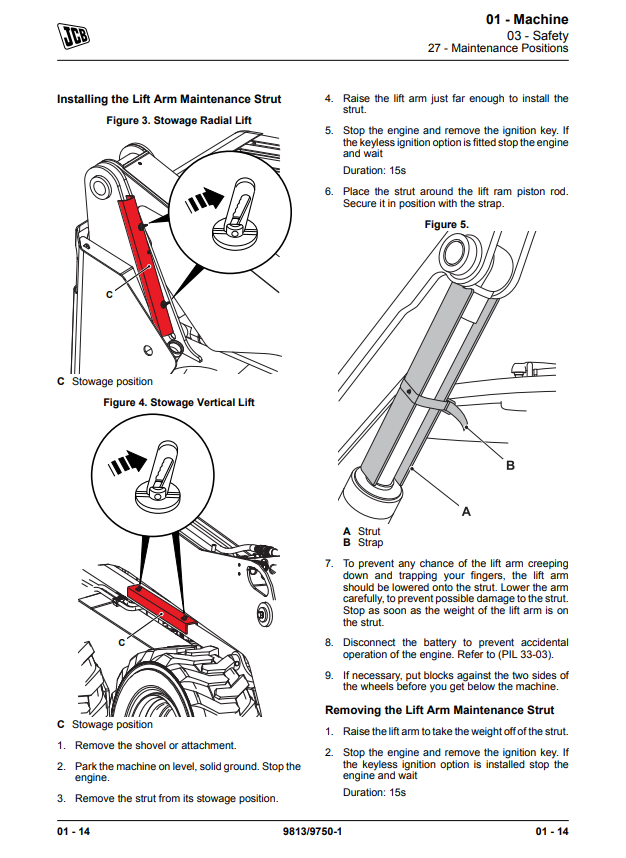 JCB

01 - Machine
03 - Safety
27 - Maintenance Positions

Installing the Lift Arm Maintenance Strut

Figure 3. Stowage Radial Lift

C

C Stowage position

Figure 4. Stowage Vertical Lift

C

C Stowage position

1. Remove the shovel or attachment.

2. Park the machine on level, solid ground. Stop the engine.

3. Remove the strut from its stowage position.

4. Raise the lift arm just far enough to install the strut.

5. Stop the engine and remove the ignition key. If the keyless ignition option is fitted stop the engine and wait

Duration: 15s

6. Place the strut around the lift ram piston rod. Secure it in position with the strap.

Figure 5.

B

A

A Strut
B Strap

7. To prevent any chance of the lift arm creeping down and trapping your fingers, the lift arm should be lowered onto the strut. Lower the arm carefully, to prevent possible damage to the strut. Stop as soon as the weight of the lift arm is on the strut.

8. Disconnect the battery to prevent accidental operation of the engine. Refer to (PIL 33-03).

9. If necessary, put blocks against the two sides of the wheels before you get below the machine.

Removing the Lift Arm Maintenance Strut

1. Raise the lift arm to take the weight off of the strut.

2. Stop the engine and remove the ignition key. If the keyless ignition option is installed stop the engine and wait

Duration: 15s

01 - 14 9813/9750-1 01 - 14