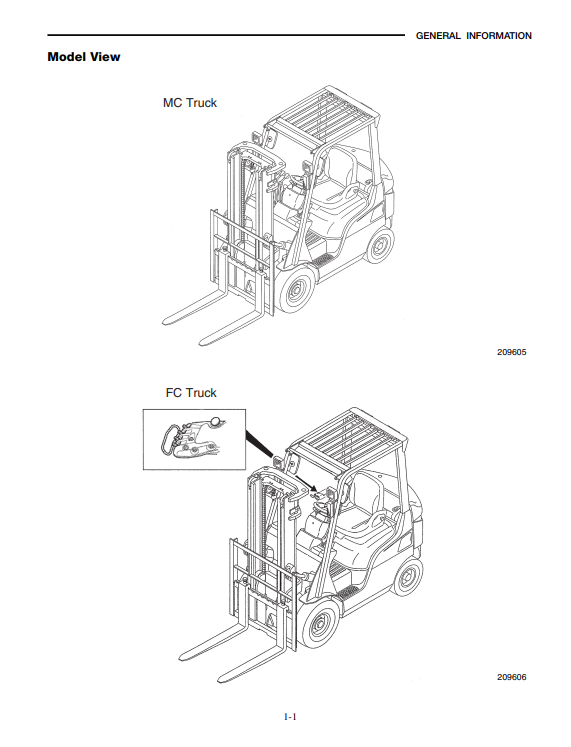 GENERAL INFORMATION

Model View

MC Truck

209605

FC Truck

209606

1-1