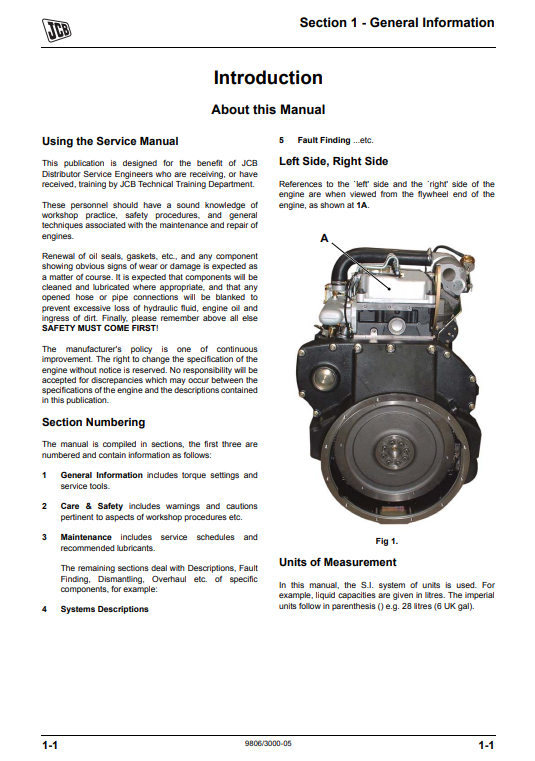 JCB

Section 1 - General Information

Introduction

About this Manual

Using the Service Manual

This publication is designed for the benefit of JCB Distributor Service Engineers who are receiving, or have received, training by JCB Technical Training Department.

These personnel should have a sound knowledge of workshop practice, safety procedures, and general techniques associated with the maintenance and repair of engines.

Renewal of oil seals, gaskets, etc., and any component showing obvious signs of wear or damage is expected as a matter of course. It is expected that components will be cleaned and lubricated where appropriate, and that any opened hose or pipe connections will be blanked to prevent excessive loss of hydraulic fluid, engine oil and ingress of dirt. Finally, please remember above all else SAFETY MUST COME FIRST!

The manufacturer's policy is one of continuous improvement. The right to change the specification of the engine without notice is reserved. No responsibility will be accepted for discrepancies which may occur between the specifications of the engine and the descriptions contained in this publication.

Section Numbering

The manual is compiled in sections, the first three are numbered and contain information as follows:

1 General Information includes torque settings and service tools.

2 Care & Safety includes warnings and cautions pertinent to aspects of workshop procedures etc.

3 Maintenance includes service schedules and recommended lubricants.

The remaining sections deal with Descriptions, Fault Finding, Dismantling, Overhaul etc. of specific components, for example:

4 Systems Descriptions

5 Fault Finding ...etc.

Left Side, Right Side

References to the `left' side and the `right' side of the engine are when viewed from the flywheel end of the engine, as shown at 1A.

A

Fig 1.

Units of Measurement

In this manual, the S.I. system of units is used. For example, liquid capacities are given in litres. The imperial units follow in parenthesis () e.g. 28 litres (6 UK gal).

1-1

9806/3000-05

1-1