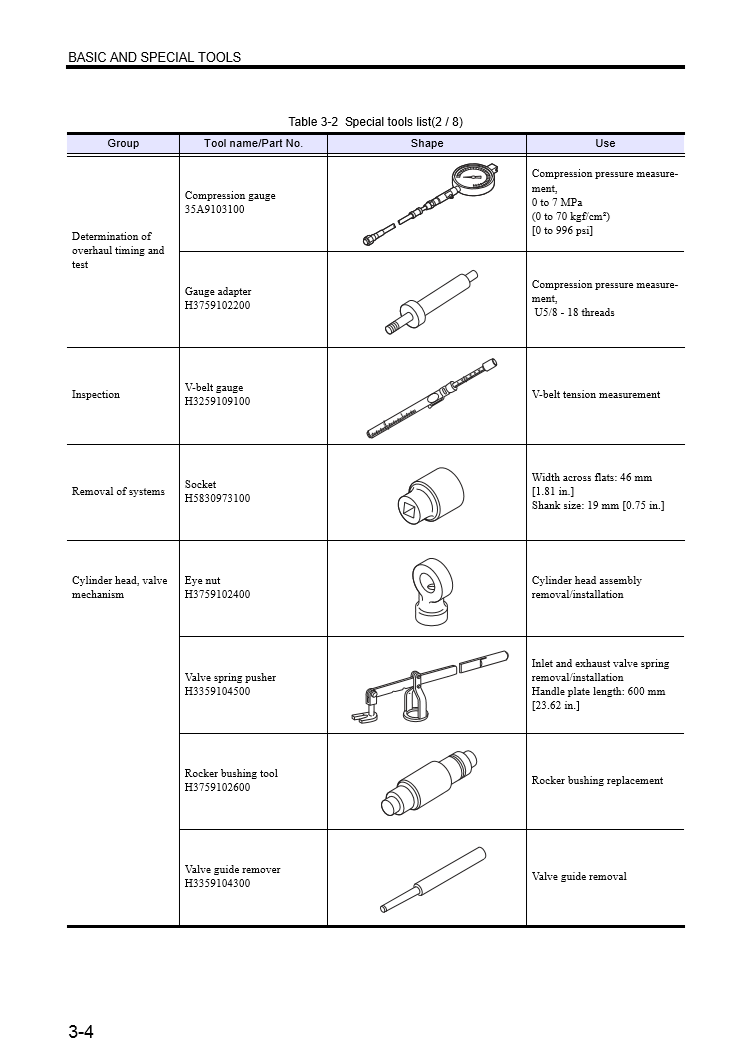 BASIC AND SPECIAL TOOLS

Table 3-2 Special tools list(2 / 8)

| Group | Tool name/Part No. | Shape | Use |
|---|---|---|---|
| Determination of overhaul timing and test | Compression gauge 35A9103100 | | Compression pressure measurement, 0 to 7 MPa (0 to 70 kgf/cm²) [0 to 996 psi] |
| | Gauge adapter H3759102200 | | Compression pressure measurement, U5/8 - 18 threads |
| Inspection | V-belt gauge H3259109100 | | V-belt tension measurement |
| Removal of systems | Socket H5830973100 | | Width across flats: 46 mm [1.81 in.] Shank size: 19 mm [0.75 in.] |
| Cylinder head, valve mechanism | Eye nut H3759102400 | | Cylinder head assembly removal/installation |
| | Valve spring pusher H3359104500 | | Inlet and exhaust valve spring removal/installation Handle plate length: 600 mm [23.62 in.] |
| | Rocker bushing tool H3759102600 | | Rocker bushing replacement |
| | Valve guide remover H3359104300 | | Valve guide removal |

3-4