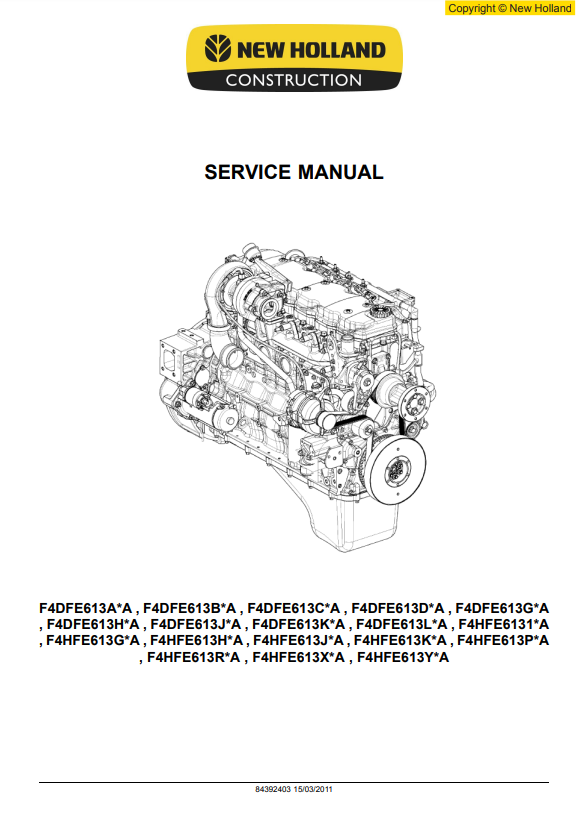 Copyright © New Holland

NEW HOLLAND
CONSTRUCTION

SERVICE MANUAL

F4DFE613A*A , F4DFE613B*A , F4DFE613C*A , F4DFE613D*A , F4DFE613G*A , F4DFE613H*A , F4DFE613J*A , F4DFE613K*A , F4DFE613L*A , F4HFE6131*A , F4HFE613G*A , F4HFE613H*A , F4HFE613J*A , F4HFE613K*A , F4HFE613P*A , F4HFE613R*A , F4HFE613X*A , F4HFE613Y*A

84392403 15/03/2011