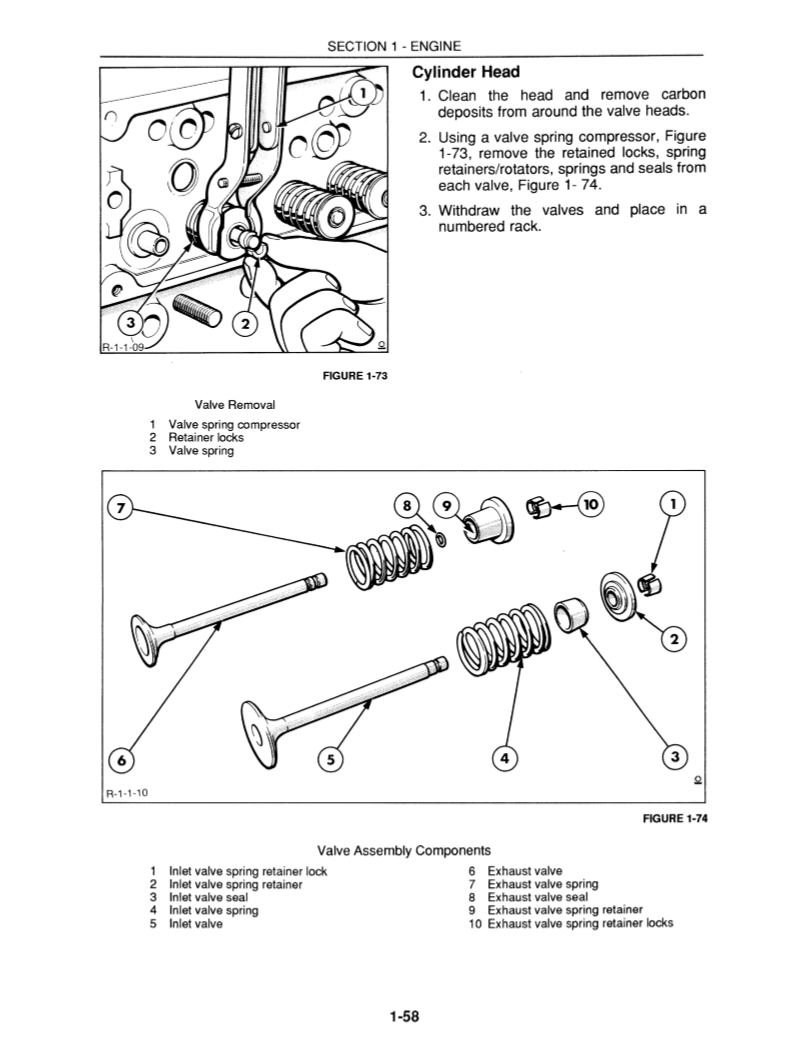 SECTION 1 - ENGINE

1

3

2

R-1-1-09

FIGURE 1-73

Valve Removal

1 Valve spring compressor
2 Retainer locks
3 Valve spring

Cylinder Head

1. Clean the head and remove carbon deposits from around the valve heads.

2. Using a valve spring compressor, Figure 1-73, remove the retained locks, spring retainers/rotators, springs and seals from each valve, Figure 1- 74.

3. Withdraw the valves and place in a numbered rack.

7

8

9

10

1

2

6

5

4

3

R-1-1-10

FIGURE 1-74

Valve Assembly Components

1 Inlet valve spring retainer lock
2 Inlet valve spring retainer
3 Inlet valve seal
4 Inlet valve spring
5 Inlet valve

6 Exhaust valve
7 Exhaust valve spring
8 Exhaust valve seal
9 Exhaust valve spring retainer
10 Exhaust valve spring retainer locks

1-58