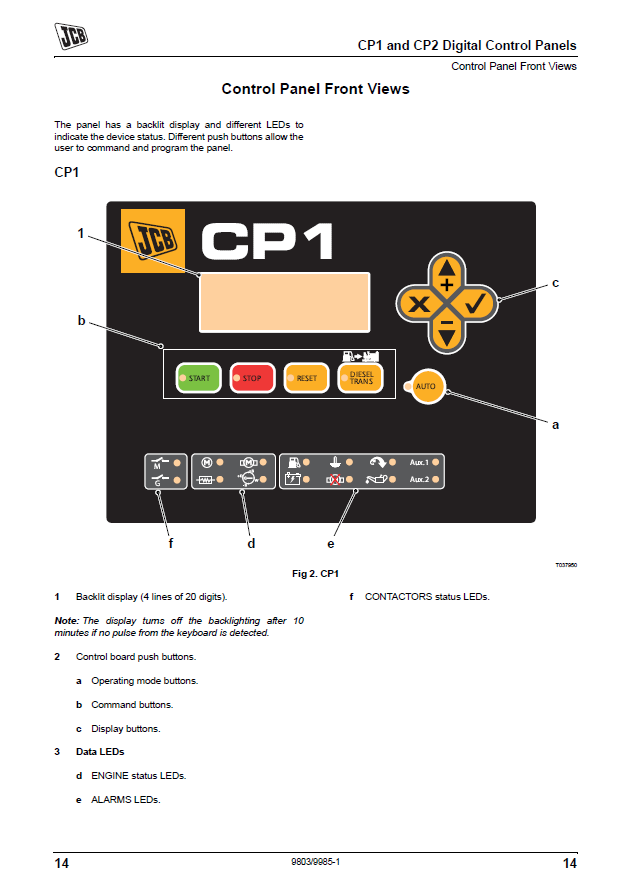 JCB

CP1 and CP2 Digital Control Panels

Control Panel Front Views

Control Panel Front Views

The panel has a backlit display and different LEDs to indicate the device status. Different push buttons allow the user to command and program the panel.

CP1

JCB CP1

1

b

c

a

START STOP RESET DIESEL TRANS

AUTO

M

G

Aux.1

Aux.2

f d e

T037950

Fig 2. CP1

1 Backlit display (4 lines of 20 digits).

Note: The display turns off the backlighting after 10 minutes if no pulse from the keyboard is detected.

2 Control board push buttons.

a Operating mode buttons.

b Command buttons.

c Display buttons.

3 Data LEDs

d ENGINE status LEDs.

e ALARMS LEDs.

f CONTACTORS status LEDs.

14 9803/9985-1 14