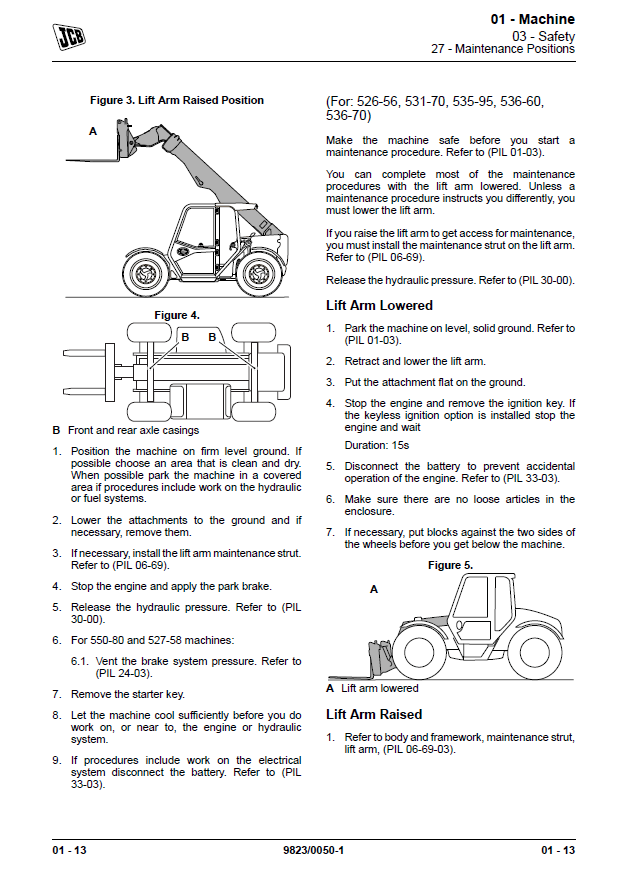 JCB

01 - Machine
03 - Safety
27 - Maintenance Positions

Figure 3. Lift Arm Raised Position

A

Figure 4.

B B

B Front and rear axle casings

1. Position the machine on firm level ground. If possible choose an area that is clean and dry. When possible park the machine in a covered area if procedures include work on the hydraulic or fuel systems.

2. Lower the attachments to the ground and if necessary, remove them.

3. If necessary, install the lift arm maintenance strut. Refer to (PIL 06-69).

4. Stop the engine and apply the park brake.

5. Release the hydraulic pressure. Refer to (PIL 30-00).

6. For 550-80 and 527-58 machines:

6.1. Vent the brake system pressure. Refer to (PIL 24-03).

7. Remove the starter key.

8. Let the machine cool sufficiently before you do work on, or near to, the engine or hydraulic system.

9. If procedures include work on the electrical system disconnect the battery. Refer to (PIL 33-03).

(For: 526-56, 531-70, 535-95, 536-60, 536-70)

Make the machine safe before you start a maintenance procedure. Refer to (PIL 01-03).

You can complete most of the maintenance procedures with the lift arm lowered. Unless a maintenance procedure instructs you differently, you must lower the lift arm.

If you raise the lift arm to get access for maintenance, you must install the maintenance strut on the lift arm. Refer to (PIL 06-69).

Release the hydraulic pressure. Refer to (PIL 30-00).

Lift Arm Lowered

1. Park the machine on level, solid ground. Refer to (PIL 01-03).

2. Retract and lower the lift arm.

3. Put the attachment flat on the ground.

4. Stop the engine and remove the ignition key. If the keyless ignition option is installed stop the engine and wait

Duration: 15s

5. Disconnect the battery to prevent accidental operation of the engine. Refer to (PIL 33-03).

6. Make sure there are no loose articles in the enclosure.

7. If necessary, put blocks against the two sides of the wheels before you get below the machine.

Figure 5.

A

A Lift arm lowered

Lift Arm Raised

1. Refer to body and framework, maintenance strut, lift arm, (PIL 06-69-03).

01 - 13
9823/0050-1
01 - 13