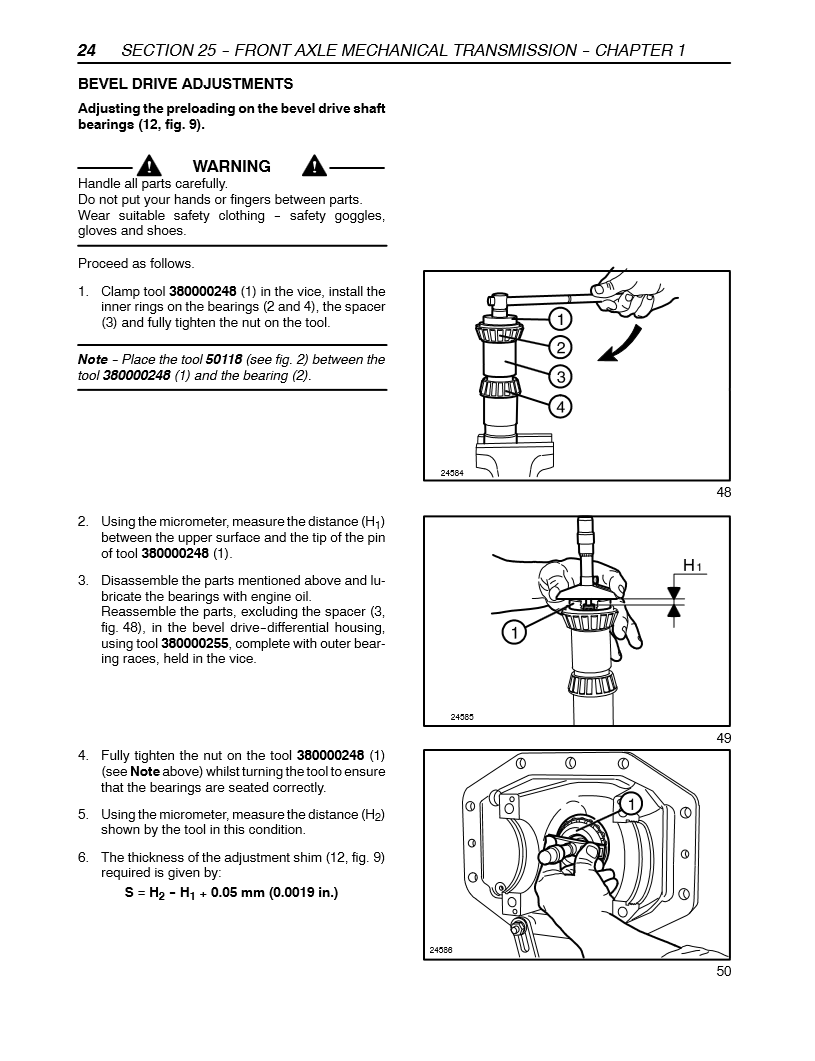 24 SECTION 25 – FRONT AXLE MECHANICAL TRANSMISSION – CHAPTER 1

BEVEL DRIVE ADJUSTMENTS

Adjusting the preloading on the bevel drive shaft bearings (12, fig. 9).

WARNING

Handle all parts carefully.
Do not put your hands or fingers between parts.
Wear suitable safety clothing – safety goggles, gloves and shoes.

Proceed as follows.

1. Clamp tool 380000248 (1) in the vice, install the inner rings on the bearings (2 and 4), the spacer (3) and fully tighten the nut on the tool.

Note – Place the tool 50118 (see fig. 2) between the tool 380000248 (1) and the bearing (2).

1
2
3
4
24584

48

2. Using the micrometer, measure the distance ($H_1$) between the upper surface and the tip of the pin of tool 380000248 (1).

3. Disassemble the parts mentioned above and lubricate the bearings with engine oil.
Reassemble the parts, excluding the spacer (3, fig. 48), in the bevel drive–differential housing, using tool 380000255, complete with outer bearing races, held in the vice.

$H_1$
1
24585

49

4. Fully tighten the nut on the tool 380000248 (1) (see Note above) whilst turning the tool to ensure that the bearings are seated correctly.

5. Using the micrometer, measure the distance ($H_2$) shown by the tool in this condition.

6. The thickness of the adjustment shim (12, fig. 9) required is given by:
$S = H_2 - H_1 + 0.05$ mm (0.0019 in.)

1
24586

50