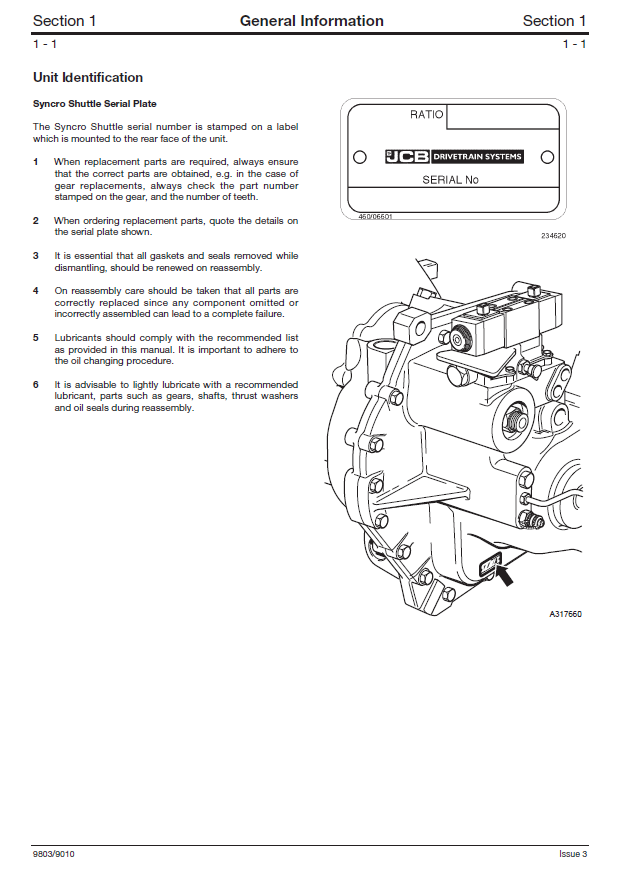 Section 1 General Information Section 1

1 - 1 1 - 1

Unit Identification

Syncro Shuttle Serial Plate

The Syncro Shuttle serial number is stamped on a label which is mounted to the rear face of the unit.

1 When replacement parts are required, always ensure that the correct parts are obtained, e.g. in the case of gear replacements, always check the part number stamped on the gear, and the number of teeth.

2 When ordering replacement parts, quote the details on the serial plate shown.

3 It is essential that all gaskets and seals removed while dismantling, should be renewed on reassembly.

4 On reassembly care should be taken that all parts are correctly replaced since any component omitted or incorrectly assembled can lead to a complete failure.

5 Lubricants should comply with the recommended list as provided in this manual. It is important to adhere to the oil changing procedure.

6 It is advisable to lightly lubricate with a recommended lubricant, parts such as gears, shafts, thrust washers and oil seals during reassembly.

RATIO

JCB DRIVETRAIN SYSTEMS

SERIAL No

460/06601

234620

A317660

9803/9010 Issue 3