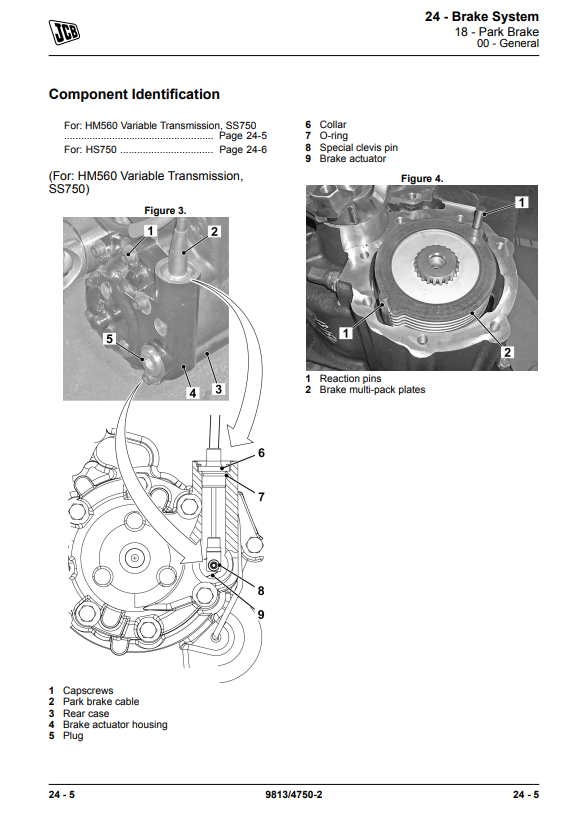 JCB

24 - Brake System
18 - Park Brake
00 - General

Component Identification

For: HM560 Variable Transmission, SS750 .................................................... Page 24-5
For: HS750 ................................ Page 24-6

(For: HM560 Variable Transmission, SS750)

Figure 3.

1
2
5
4
3
6
7
8
9

1 Capscrews
2 Park brake cable
3 Rear case
4 Brake actuator housing
5 Plug

6 Collar
7 O-ring
8 Special clevis pin
9 Brake actuator

Figure 4.

1
1
2

1 Reaction pins
2 Brake multi-pack plates

24 - 5
9813/4750-2
24 - 5