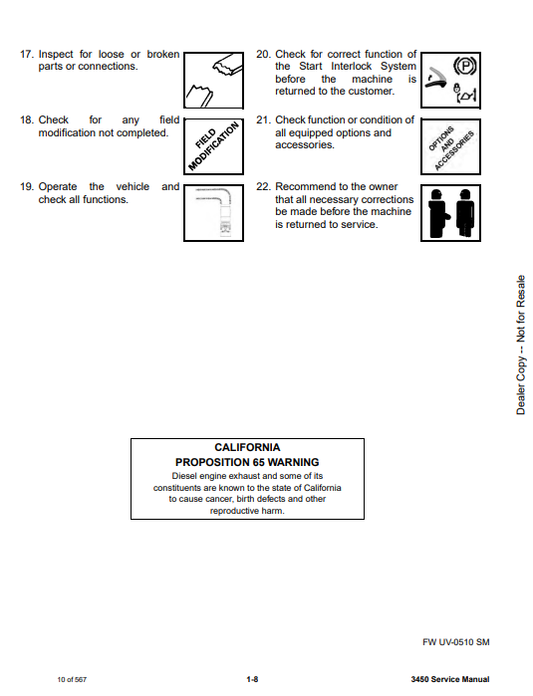 17. Inspect for loose or broken parts or connections.

18. Check for any field modification not completed.

FIELD MODIFICATION

19. Operate the vehicle and check all functions.

20. Check for correct function of the Start Interlock System before the machine is returned to the customer.

P

21. Check function or condition of all equipped options and accessories.

OPTIONS AND ACCESSORIES

22. Recommend to the owner that all necessary corrections be made before the machine is returned to service.

Dealer Copy -- Not for Resale

CALIFORNIA
PROPOSITION 65 WARNING
Diesel engine exhaust and some of its constituents are known to the state of California to cause cancer, birth defects and other reproductive harm.

FW UV-0510 SM

10 of 567

1-8

3450 Service Manual