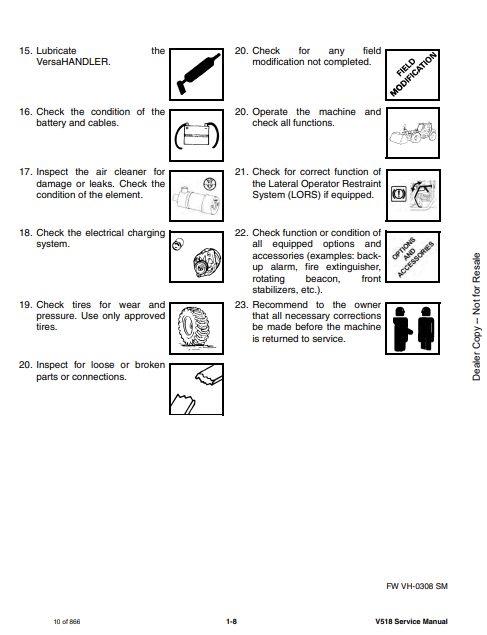 15. Lubricate the VersaHANDLER.

16. Check the condition of the battery and cables.

17. Inspect the air cleaner for damage or leaks. Check the condition of the element.

18. Check the electrical charging system.

19. Check tires for wear and pressure. Use only approved tires.

20. Inspect for loose or broken parts or connections.

20. Check for any field modification not completed.

FIELD MODIFICATION

20. Operate the machine and check all functions.

21. Check for correct function of the Lateral Operator Restraint System (LORS) if equipped.

22. Check function or condition of all equipped options and accessories (examples: back-up alarm, fire extinguisher, rotating beacon, front stabilizers, etc.).

OPTIONS AND ACCESSORIES

23. Recommend to the owner that all necessary corrections be made before the machine is returned to service.

Dealer Copy -- Not for Resale

FW VH-0308 SM

10 of 866

1-8

V518 Service Manual