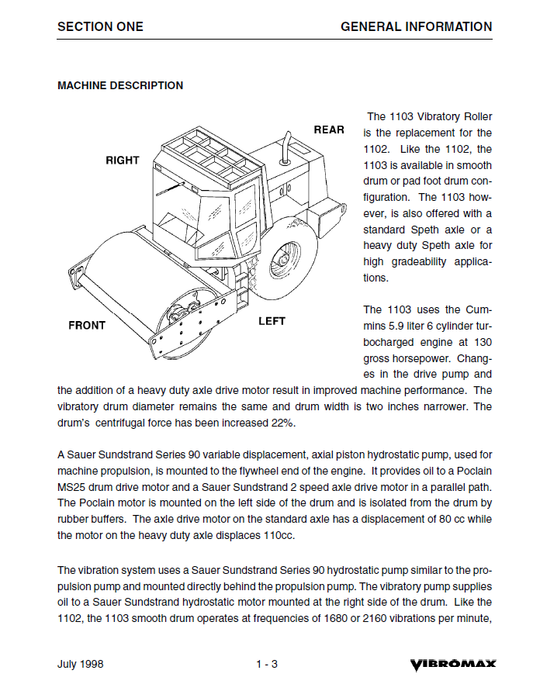 SECTION ONE

GENERAL INFORMATION

MACHINE DESCRIPTION

REAR

RIGHT

FRONT

LEFT

The 1103 Vibratory Roller is the replacement for the 1102. Like the 1102, the 1103 is available in smooth drum or pad foot drum configuration. The 1103 however, is also offered with a standard Speth axle or a heavy duty Speth axle for high gradeability applications.

The 1103 uses the Cummins 5.9 liter 6 cylinder turbocharged engine at 130 gross horsepower. Changes in the drive pump and the addition of a heavy duty axle drive motor result in improved machine performance. The vibratory drum diameter remains the same and drum width is two inches narrower. The drum's centrifugal force has been increased 22%.

A Sauer Sundstrand Series 90 variable displacement, axial piston hydrostatic pump, used for machine propulsion, is mounted to the flywheel end of the engine. It provides oil to a Poclain MS25 drum drive motor and a Sauer Sundstrand 2 speed axle drive motor in a parallel path. The Poclain motor is mounted on the left side of the drum and is isolated from the drum by rubber buffers. The axle drive motor on the standard axle has a displacement of 80 cc while the motor on the heavy duty axle displaces 110cc.

The vibration system uses a Sauer Sundstrand Series 90 hydrostatic pump similar to the propulsion pump and mounted directly behind the propulsion pump. The vibratory pump supplies oil to a Sauer Sundstrand hydrostatic motor mounted at the right side of the drum. Like the 1102, the 1103 smooth drum operates at frequencies of 1680 or 2160 vibrations per minute,

July 1998

1 - 3

VIBROMAX