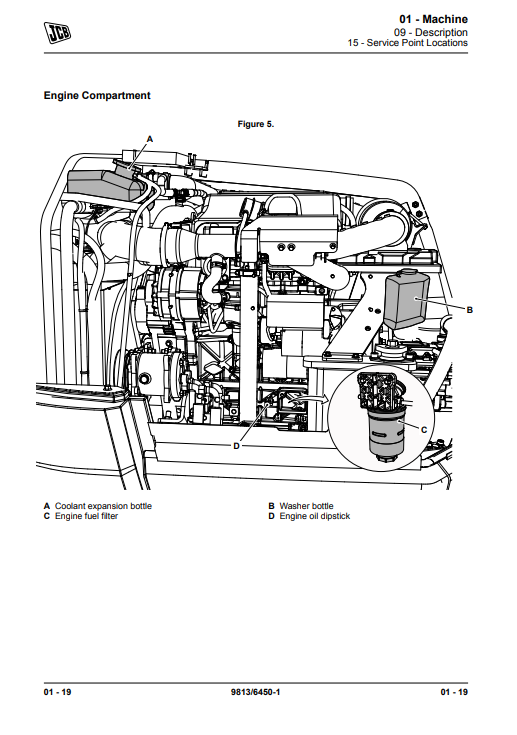 JCB

01 - Machine
09 - Description
15 - Service Point Locations

Engine Compartment

Figure 5.

A

B

C

D

A Coolant expansion bottle
C Engine fuel filter

B Washer bottle
D Engine oil dipstick

01 - 19

9813/6450-1

01 - 19