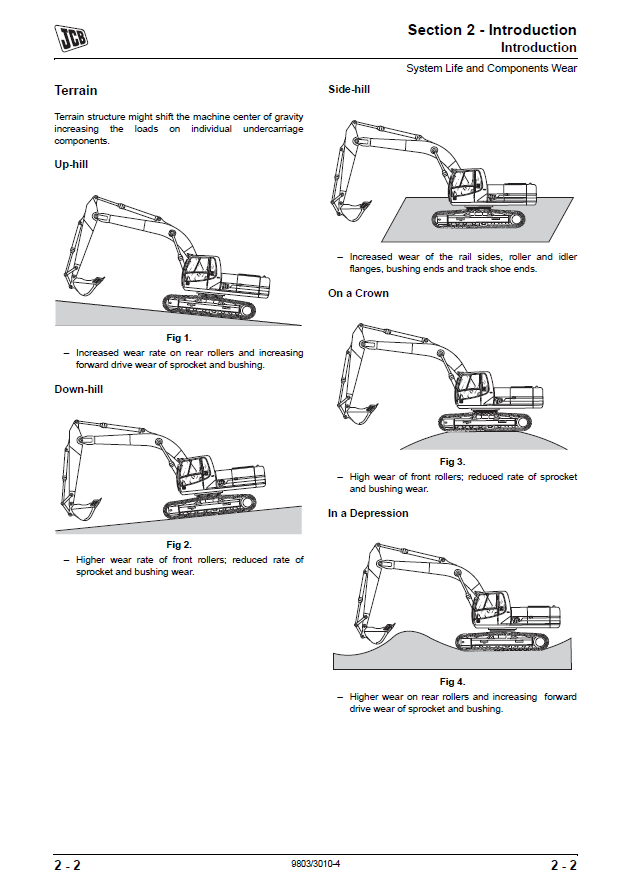 JCB

Section 2 - Introduction
Introduction

System Life and Components Wear

Terrain

Terrain structure might shift the machine center of gravity increasing the loads on individual undercarriage components.

Up-hill

Fig 1.

– Increased wear rate on rear rollers and increasing forward drive wear of sprocket and bushing.

Down-hill

Fig 2.

– Higher wear rate of front rollers; reduced rate of sprocket and bushing wear.

Side-hill

– Increased wear of the rail sides, roller and idler flanges, bushing ends and track shoe ends.

On a Crown

Fig 3.

– High wear of front rollers; reduced rate of sprocket and bushing wear.

In a Depression

Fig 4.

– Higher wear on rear rollers and increasing forward drive wear of sprocket and bushing.

2 - 2

9803/3010-4

2 - 2