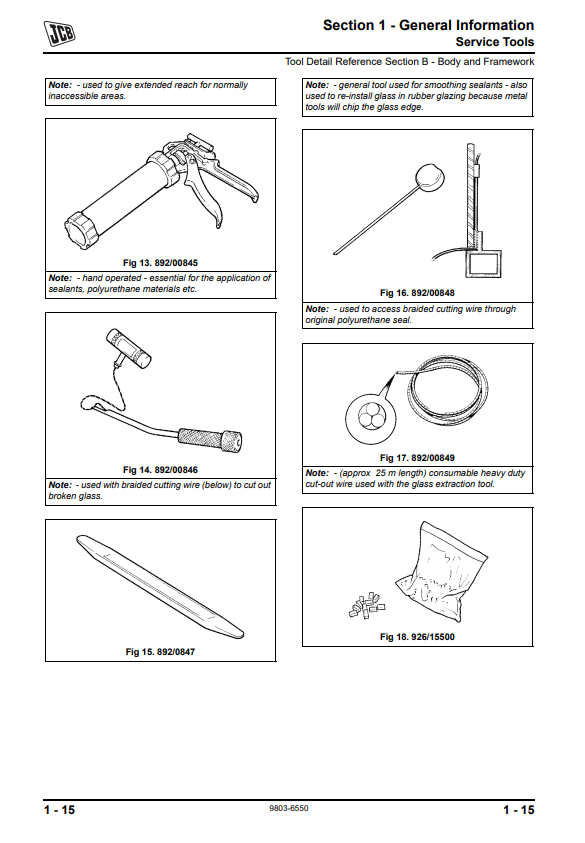 JCB

Section 1 - General Information
Service Tools

Tool Detail Reference Section B - Body and Framework

Note: - used to give extended reach for normally inaccessible areas.

Fig 13. 892/00845

Note: - hand operated - essential for the application of sealants, polyurethane materials etc.

Fig 14. 892/00846

Note: - used with braided cutting wire (below) to cut out broken glass.

Fig 15. 892/0847

Note: - general tool used for smoothing sealants - also used to re-install glass in rubber glazing because metal tools will chip the glass edge.

Fig 16. 892/00848

Note: - used to access braided cutting wire through original polyurethane seal.

Fig 17. 892/00849

Note: - (approx 25 m length) consumable heavy duty cut-out wire used with the glass extraction tool.

Fig 18. 926/15500

1 - 15

9803-6550

1 - 15