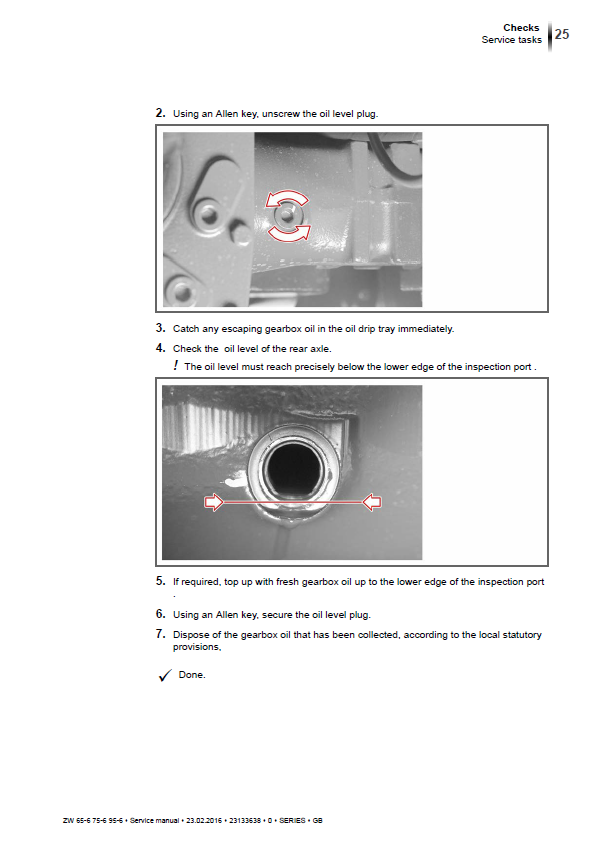 Checks
Service tasks
25

2. Using an Allen key, unscrew the oil level plug.

3. Catch any escaping gearbox oil in the oil drip tray immediately.

4. Check the  oil level of the rear axle.

! The oil level must reach precisely below the lower edge of the inspection port .

5. If required, top up with fresh gearbox oil up to the lower edge of the inspection port .

6. Using an Allen key, secure the oil level plug.

7. Dispose of the gearbox oil that has been collected, according to the local statutory provisions,

✓ Done.

ZW 65-6 75-6 95-6 • Service manual • 23.02.2016 • 23133638 • 0 • SERIES • GB