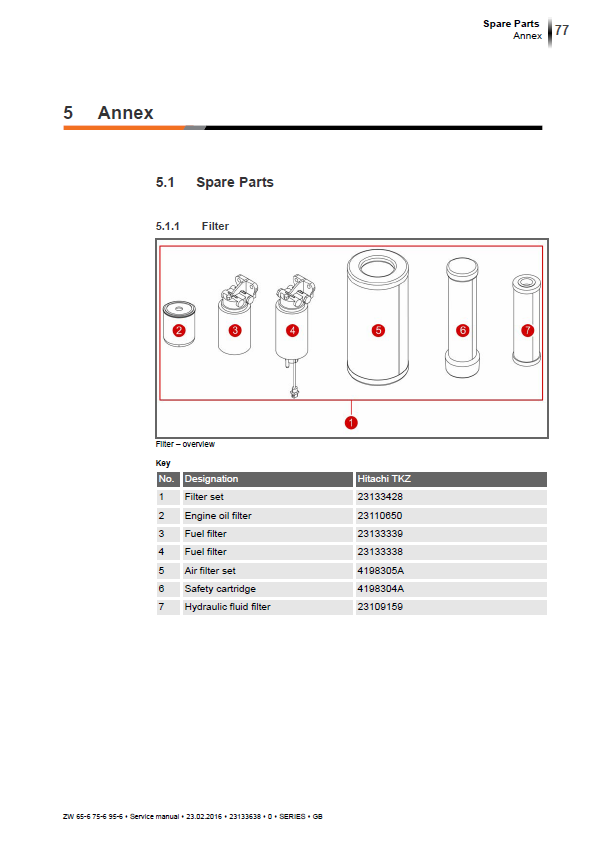 Spare Parts
Annex
77

5 Annex

5.1 Spare Parts

5.1.1 Filter

2 3 4 5 6 7

1

Filter – overview

Key

| No. | Designation | Hitachi TKZ |
|---|---|---|
| 1 | Filter set | 23133428 |
| 2 | Engine oil filter | 23110650 |
| 3 | Fuel filter | 23133339 |
| 4 | Fuel filter | 23133338 |
| 5 | Air filter set | 4198305A |
| 6 | Safety cartridge | 4198304A |
| 7 | Hydraulic fluid filter | 23109159 |

ZW 65-6 75-6 95-6 • Service manual • 23.02.2016 • 23133638 • 0 • SERIES • GB