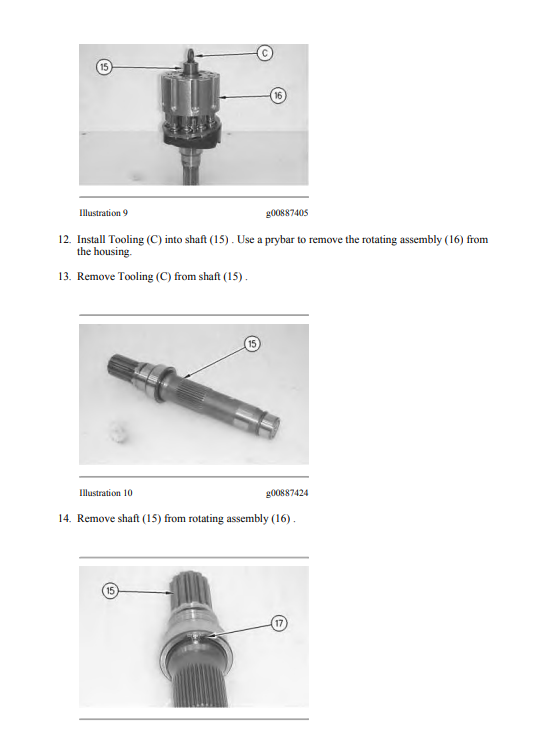 15

C

16

Illustration 9 g00887405

12. Install Tooling (C) into shaft (15) . Use a prybar to remove the rotating assembly (16) from the housing.

13. Remove Tooling (C) from shaft (15) .

15

Illustration 10 g00887424

14. Remove shaft (15) from rotating assembly (16) .

15

17