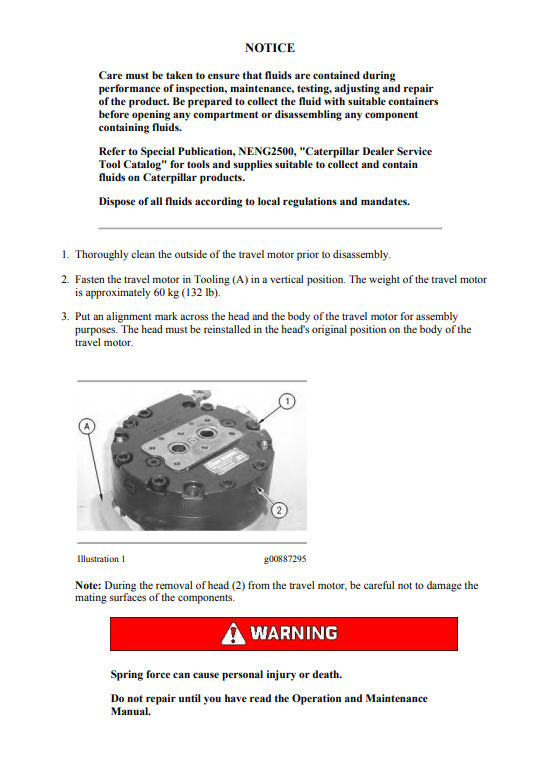 NOTICE

Care must be taken to ensure that fluids are contained during performance of inspection, maintenance, testing, adjusting and repair of the product. Be prepared to collect the fluid with suitable containers before opening any compartment or disassembling any component containing fluids.

Refer to Special Publication, NENG2500, "Caterpillar Dealer Service Tool Catalog" for tools and supplies suitable to collect and contain fluids on Caterpillar products.

Dispose of all fluids according to local regulations and mandates.

1. Thoroughly clean the outside of the travel motor prior to disassembly.

2. Fasten the travel motor in Tooling (A) in a vertical position. The weight of the travel motor is approximately 60 kg (132 lb).

3. Put an alignment mark across the head and the body of the travel motor for assembly purposes. The head must be reinstalled in the head's original position on the body of the travel motor.

A
1
2

Illustration 1 g00887295

Note: During the removal of head (2) from the travel motor, be careful not to damage the mating surfaces of the components.

WARNING

Spring force can cause personal injury or death.

Do not repair until you have read the Operation and Maintenance Manual.