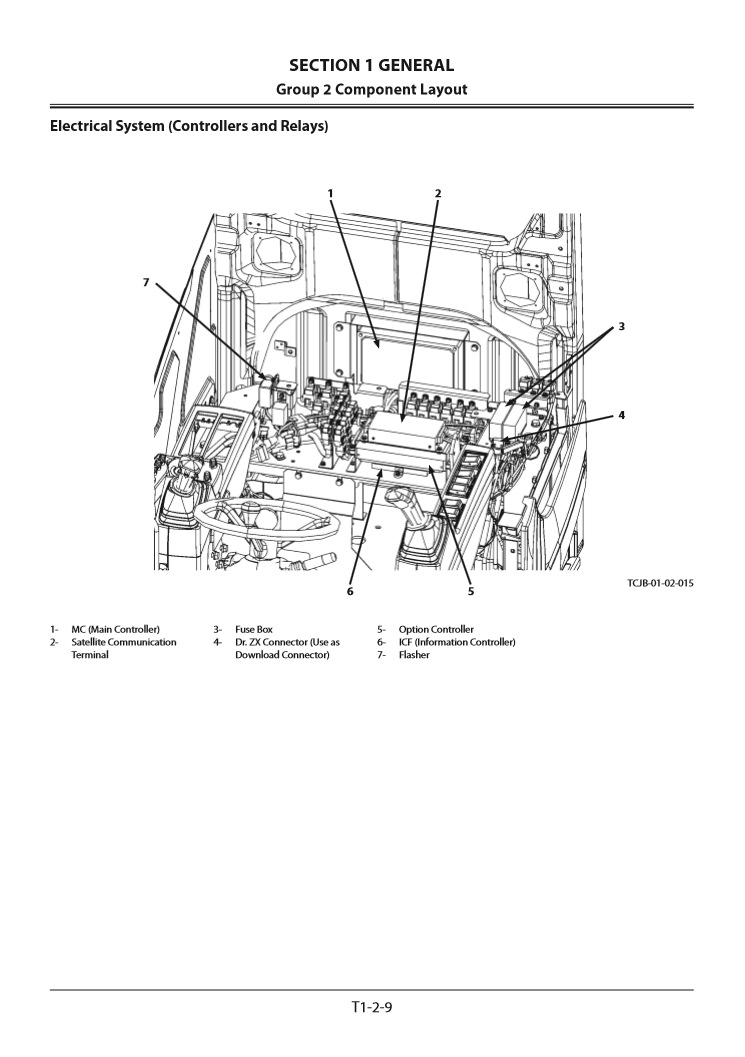 SECTION 1 GENERAL
Group 2 Component Layout

Electrical System (Controllers and Relays)

1
2
7
3
4
6
5

TCJB-01-02-015

1- MC (Main Controller)
2- Satellite Communication Terminal

3- Fuse Box
4- Dr. ZX Connector (Use as Download Connector)

5- Option Controller
6- ICF (Information Controller)
7- Flasher

T1-2-9