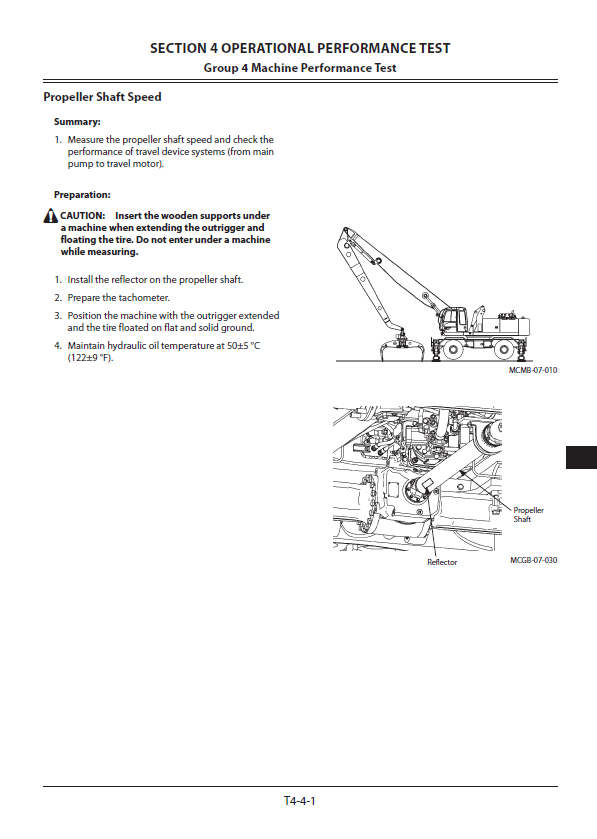 SECTION 4 OPERATIONAL PERFORMANCE TEST
Group 4 Machine Performance Test

Propeller Shaft Speed

Summary:

1. Measure the propeller shaft speed and check the performance of travel device systems (from main pump to travel motor).

Preparation:

CAUTION: Insert the wooden supports under a machine when extending the outrigger and floating the tire. Do not enter under a machine while measuring.

1. Install the reflector on the propeller shaft.
2. Prepare the tachometer.
3. Position the machine with the outrigger extended and the tire floated on flat and solid ground.
4. Maintain hydraulic oil temperature at 50±5 °C (122±9 °F).

MCMB-07-010

Propeller Shaft

Reflector

MCGB-07-030

T4-4-1