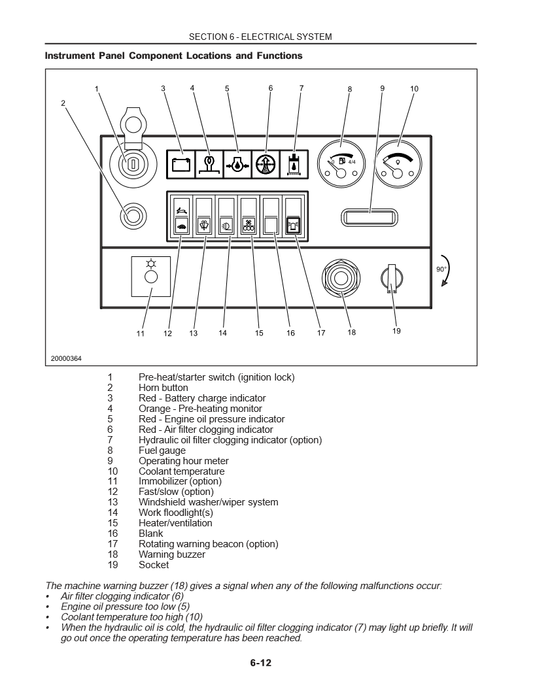 SECTION 6 - ELECTRICAL SYSTEM

Instrument Panel Component Locations and Functions

1 2 3 4 5 6 7 8 9 10

4/4

90°

11 12 13 14 15 16 17 18 19

20000364

1 Pre-heat/starter switch (ignition lock)
2 Horn button
3 Red - Battery charge indicator
4 Orange - Pre-heating monitor
5 Red - Engine oil pressure indicator
6 Red - Air filter clogging indicator
7 Hydraulic oil filter clogging indicator (option)
8 Fuel gauge
9 Operating hour meter
10 Coolant temperature
11 Immobilizer (option)
12 Fast/slow (option)
13 Windshield washer/wiper system
14 Work floodlight(s)
15 Heater/ventilation
16 Blank
17 Rotating warning beacon (option)
18 Warning buzzer
19 Socket

The machine warning buzzer (18) gives a signal when any of the following malfunctions occur:
• Air filter clogging indicator (6)
• Engine oil pressure too low (5)
• Coolant temperature too high (10)
• When the hydraulic oil is cold, the hydraulic oil filter clogging indicator (7) may light up briefly. It will go out once the operating temperature has been reached.

6-12