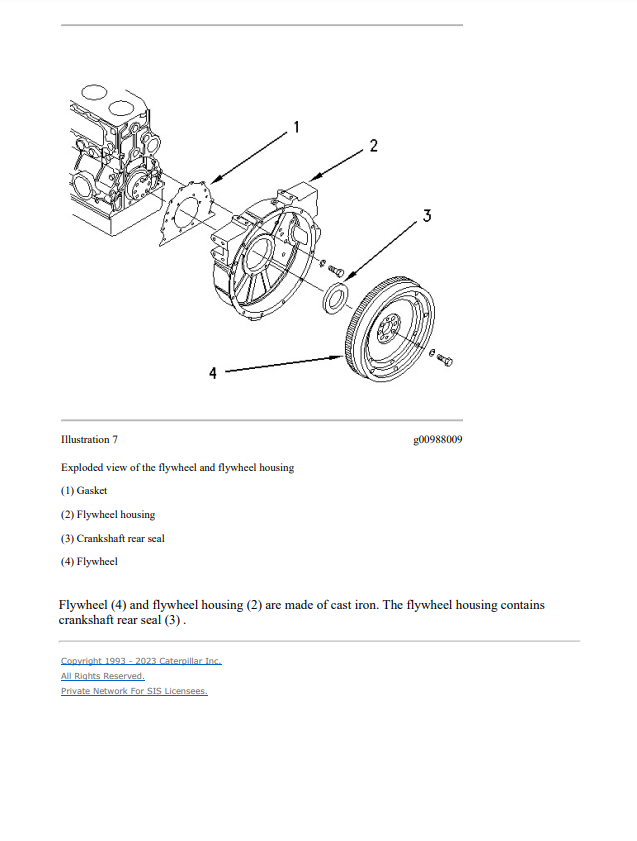 1
2
3
4

Illustration 7

g00988009

Exploded view of the flywheel and flywheel housing

(1) Gasket

(2) Flywheel housing

(3) Crankshaft rear seal

(4) Flywheel

Flywheel (4) and flywheel housing (2) are made of cast iron. The flywheel housing contains crankshaft rear seal (3) .

Copyright 1993 - 2023 Caterpillar Inc.
All Rights Reserved.
Private Network For SIS Licensees.