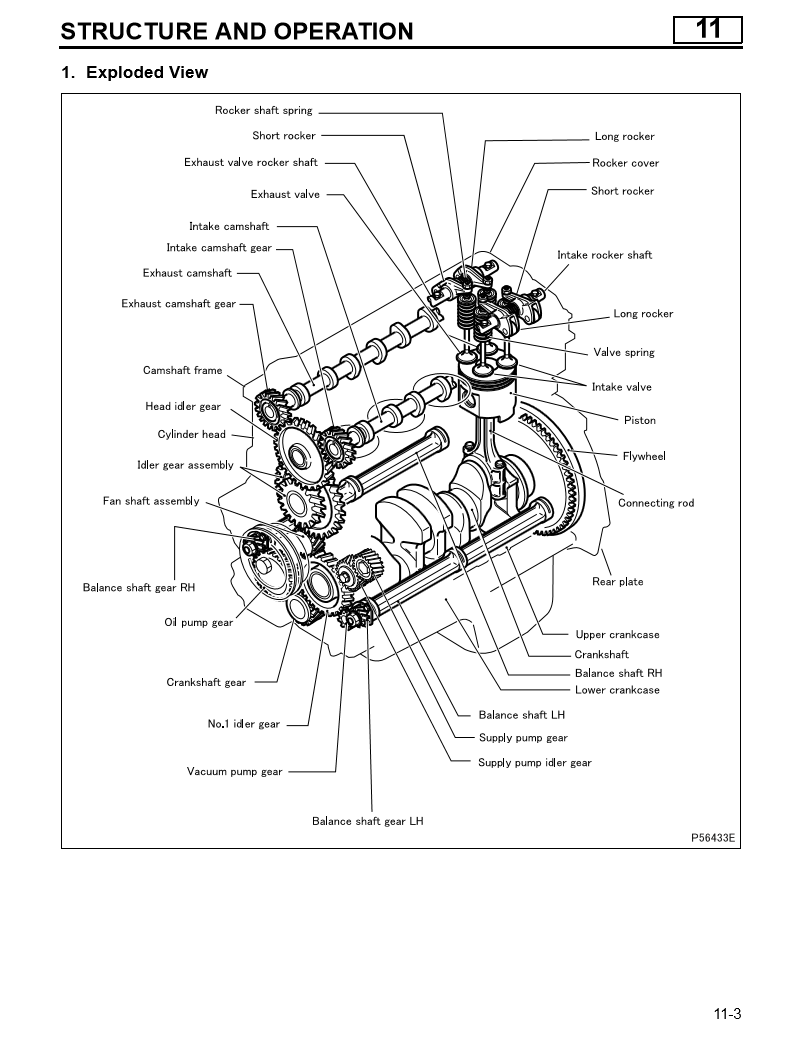 STRUCTURE AND OPERATION

11

1. Exploded View

Rocker shaft spring
Short rocker
Exhaust valve rocker shaft
Exhaust valve
Intake camshaft
Intake camshaft gear
Exhaust camshaft
Exhaust camshaft gear
Camshaft frame
Head idler gear
Cylinder head
Idler gear assembly
Fan shaft assembly
Balance shaft gear RH
Oil pump gear
Crankshaft gear
No.1 idler gear
Vacuum pump gear
Balance shaft gear LH

Long rocker
Rocker cover
Short rocker
Intake rocker shaft
Long rocker
Valve spring
Intake valve
Piston
Flywheel
Connecting rod
Rear plate
Upper crankcase
Crankshaft
Balance shaft RH
Lower crankcase
Balance shaft LH
Supply pump gear
Supply pump idler gear

P56433E

11-3