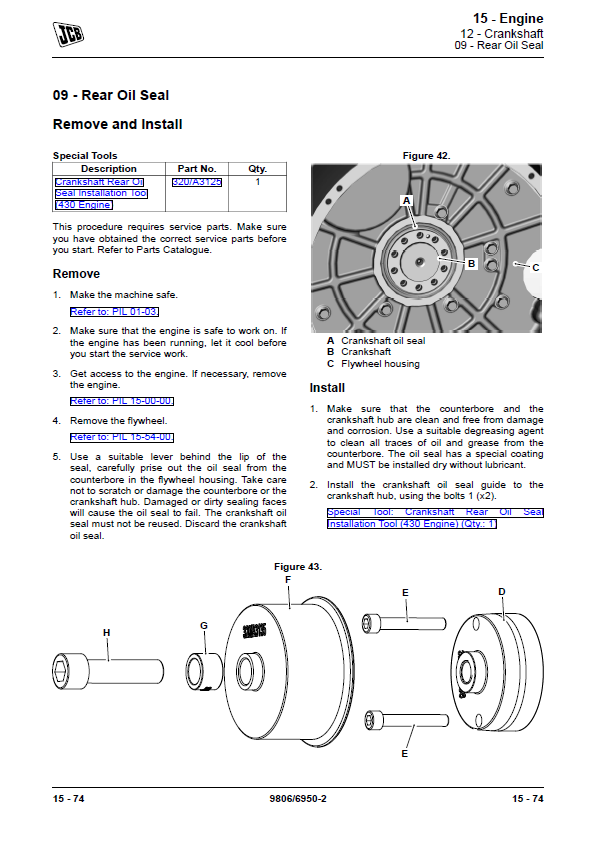 JCB

15 - Engine
12 - Crankshaft
09 - Rear Oil Seal

09 - Rear Oil Seal

Remove and Install

Special Tools

| Description | Part No. | Qty. |
|---|---|---|
| Crankshaft Rear Oil Seal Installation Tool (430 Engine) | 320/A3125 | 1 |

This procedure requires service parts. Make sure you have obtained the correct service parts before you start. Refer to Parts Catalogue.

Remove

1. Make the machine safe.

Refer to: PIL 01-03.

2. Make sure that the engine is safe to work on. If the engine has been running, let it cool before you start the service work.

3. Get access to the engine. If necessary, remove the engine.

Refer to: PIL 15-00-00.

4. Remove the flywheel.

Refer to: PIL 15-54-00.

5. Use a suitable lever behind the lip of the seal, carefully prise out the oil seal from the counterbore in the flywheel housing. Take care not to scratch or damage the counterbore or the crankshaft hub. Damaged or dirty sealing faces will cause the oil seal to fail. The crankshaft oil seal must not be reused. Discard the crankshaft oil seal.

Figure 42.

A
B
C

A Crankshaft oil seal
B Crankshaft
C Flywheel housing

Install

1. Make sure that the counterbore and the crankshaft hub are clean and free from damage and corrosion. Use a suitable degreasing agent to clean all traces of oil and grease from the counterbore. The oil seal has a special coating and MUST be installed dry without lubricant.

2. Install the crankshaft oil seal guide to the crankshaft hub, using the bolts 1 (x2).

Special Tool: Crankshaft Rear Oil Seal Installation Tool (430 Engine) (Qty.: 1)

Figure 43.

F
E
D
H
G
E

15 - 74
9806/6950-2
15 - 74