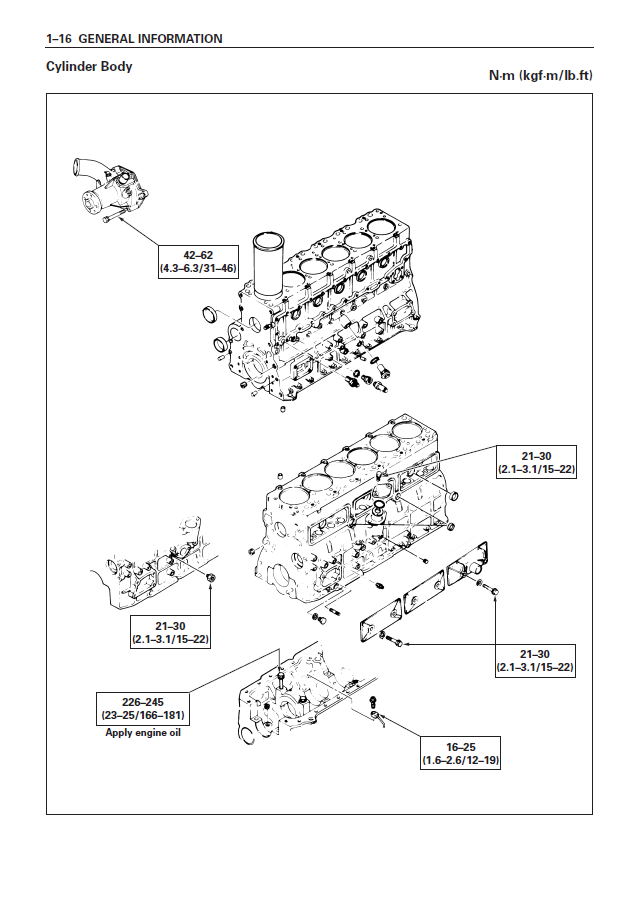 1–16 GENERAL INFORMATION

Cylinder Body

N·m (kgf·m/lb.ft)

42–62
(4.3–6.3/31–46)

21–30
(2.1–3.1/15–22)

21–30
(2.1–3.1/15–22)

21–30
(2.1–3.1/15–22)

226–245
(23–25/166–181)
Apply engine oil

16–25
(1.6–2.6/12–19)