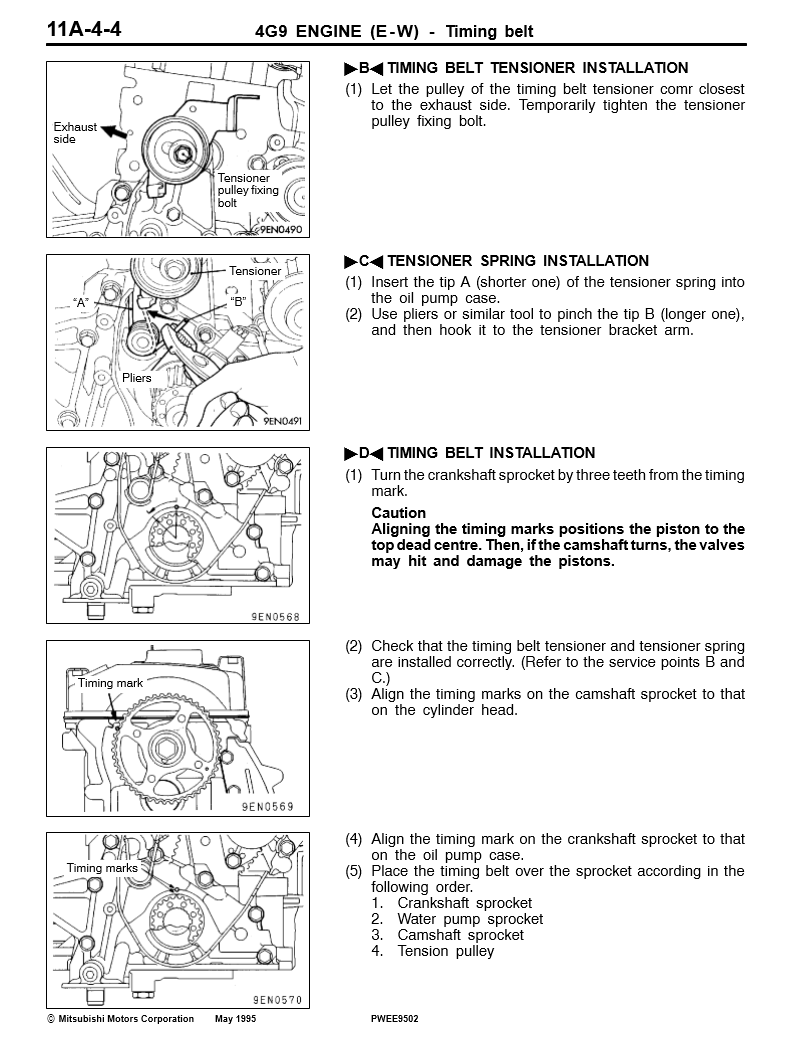 11A-4-4 4G9 ENGINE (E-W) - Timing belt

Exhaust side

Tensioner pulley fixing bolt

9EN0490

▶B◀ TIMING BELT TENSIONER INSTALLATION

(1) Let the pulley of the timing belt tensioner comr closest to the exhaust side. Temporarily tighten the tensioner pulley fixing bolt.

Tensioner

"A"

"B"

Pliers

9EN0491

▶C◀ TENSIONER SPRING INSTALLATION

(1) Insert the tip A (shorter one) of the tensioner spring into the oil pump case.

(2) Use pliers or similar tool to pinch the tip B (longer one), and then hook it to the tensioner bracket arm.

9EN0568

▶D◀ TIMING BELT INSTALLATION

(1) Turn the crankshaft sprocket by three teeth from the timing mark.

Caution

Aligning the timing marks positions the piston to the top dead centre. Then, if the camshaft turns, the valves may hit and damage the pistons.

Timing mark

9EN0569

(2) Check that the timing belt tensioner and tensioner spring are installed correctly. (Refer to the service points B and C.)

(3) Align the timing marks on the camshaft sprocket to that on the cylinder head.

Timing marks

9EN0570

(4) Align the timing mark on the crankshaft sprocket to that on the oil pump case.

(5) Place the timing belt over the sprocket according in the following order.

1. Crankshaft sprocket
2. Water pump sprocket
3. Camshaft sprocket
4. Tension pulley

© Mitsubishi Motors Corporation May 1995 PWEE9502