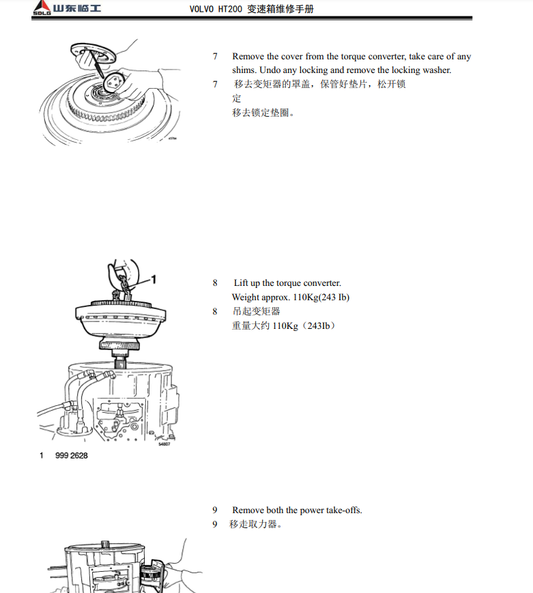 SDLG 山东临工 VOLVO HT200 变速箱维修手册

7 Remove the cover from the torque converter, take care of any shims. Undo any locking and remove the locking washer.
7 移去变矩器的罩盖，保管好垫片，松开锁定
移去锁定垫圈。

1

8 Lift up the torque converter.
Weight approx. 110Kg(243 Ib)
8 吊起变矩器
重量大约 110Kg（243Ib）

1 999 2628

9 Remove both the power take-offs.
9 移走取力器。