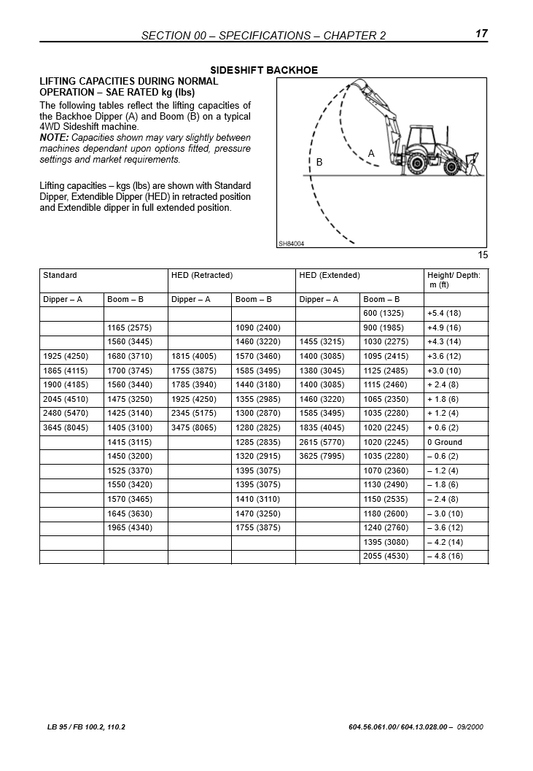 SECTION 00 – SPECIFICATIONS – CHAPTER 2 17

SIDESHIFT BACKHOE

LIFTING CAPACITIES DURING NORMAL OPERATION – SAE RATED kg (lbs)

The following tables reflect the lifting capacities of the Backhoe Dipper (A) and Boom (B) on a typical 4WD Sideshift machine.

NOTE: Capacities shown may vary slightly between machines dependant upon options fitted, pressure settings and market requirements.

Lifting capacities – kgs (lbs) are shown with Standard Dipper, Extendible Dipper (HED) in retracted position and Extendible dipper in full extended position.

B

A

SH84004

15

| Standard | | HED (Retracted) | | HED (Extended) | | Height/ Depth: m (ft) |
|---|---|---|---|---|---|---|
| Dipper – A | Boom – B | Dipper – A | Boom – B | Dipper – A | Boom – B | |
| | | | | | 600 (1325) | +5.4 (18) |
| | 1165 (2575) | | 1090 (2400) | | 900 (1985) | +4.9 (16) |
| | 1560 (3445) | | 1460 (3220) | 1455 (3215) | 1030 (2275) | +4.3 (14) |
| 1925 (4250) | 1680 (3710) | 1815 (4005) | 1570 (3460) | 1400 (3085) | 1095 (2415) | +3.6 (12) |
| 1865 (4115) | 1700 (3745) | 1755 (3875) | 1585 (3495) | 1380 (3045) | 1125 (2485) | +3.0 (10) |
| 1900 (4185) | 1560 (3440) | 1785 (3940) | 1440 (3180) | 1400 (3085) | 1115 (2460) | + 2.4 (8) |
| 2045 (4510) | 1475 (3250) | 1925 (4250) | 1355 (2985) | 1460 (3220) | 1065 (2350) | + 1.8 (6) |
| 2480 (5470) | 1425 (3140) | 2345 (5175) | 1300 (2870) | 1585 (3495) | 1035 (2280) | + 1.2 (4) |
| 3645 (8045) | 1405 (3100) | 3475 (8065) | 1280 (2825) | 1835 (4045) | 1020 (2245) | + 0.6 (2) |
| | 1415 (3115) | | 1285 (2835) | 2615 (5770) | 1020 (2245) | 0 Ground |
| | 1450 (3200) | | 1320 (2915) | 3625 (7995) | 1035 (2280) | – 0.6 (2) |
| | 1525 (3370) | | 1395 (3075) | | 1070 (2360) | – 1.2 (4) |
| | 1550 (3420) | | 1395 (3075) | | 1130 (2490) | – 1.8 (6) |
| | 1570 (3465) | | 1410 (3110) | | 1150 (2535) | – 2.4 (8) |
| | 1645 (3630) | | 1470 (3250) | | 1180 (2600) | – 3.0 (10) |
| | 1965 (4340) | | 1755 (3875) | | 1240 (2760) | – 3.6 (12) |
| | | | | | 1395 (3080) | – 4.2 (14) |
| | | | | | 2055 (4530) | – 4.8 (16) |

LB 95 / FB 100.2, 110.2 604.56.061.00/ 604.13.028.00 – 09/2000